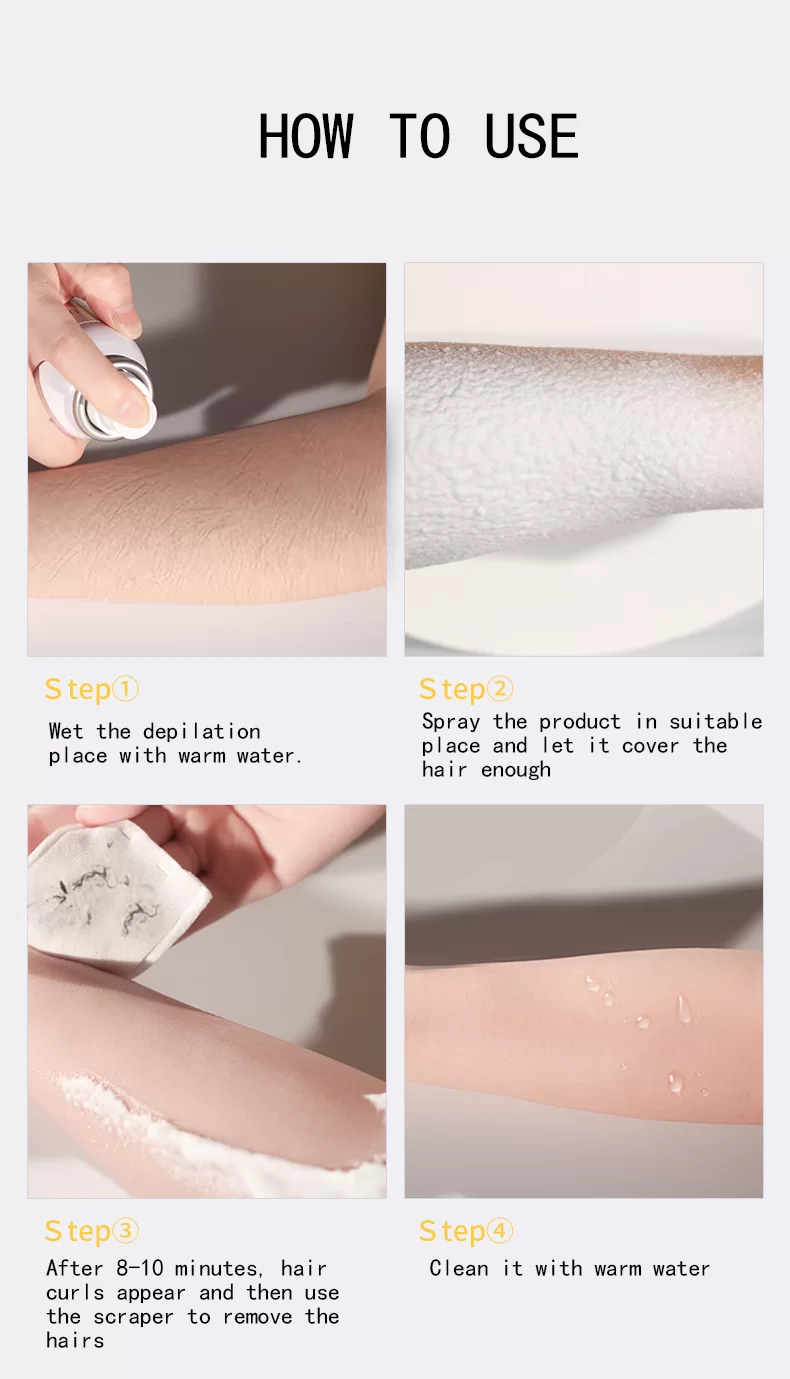 HOW TO USE

Step①

Wet the depilation place with warm water.

Step②

Spray the product in suitable place and let it cover the hair enough

Step③

After 8-10 minutes, hair curls appear and then use the scraper to remove the hairs

Step④

Clean it with warm water