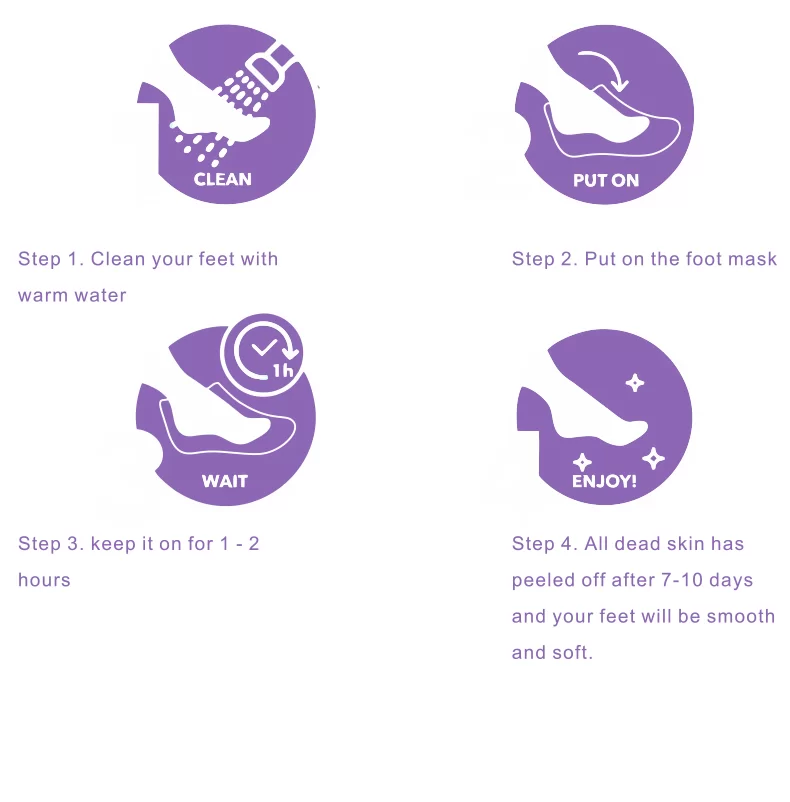 CLEAN

Step 1. Clean your feet with warm water

PUT ON

Step 2. Put on the foot mask

1h

WAIT

Step 3. keep it on for 1 - 2 hours

ENJOY!

Step 4. All dead skin has peeled off after 7-10 days and your feet will be smooth and soft.