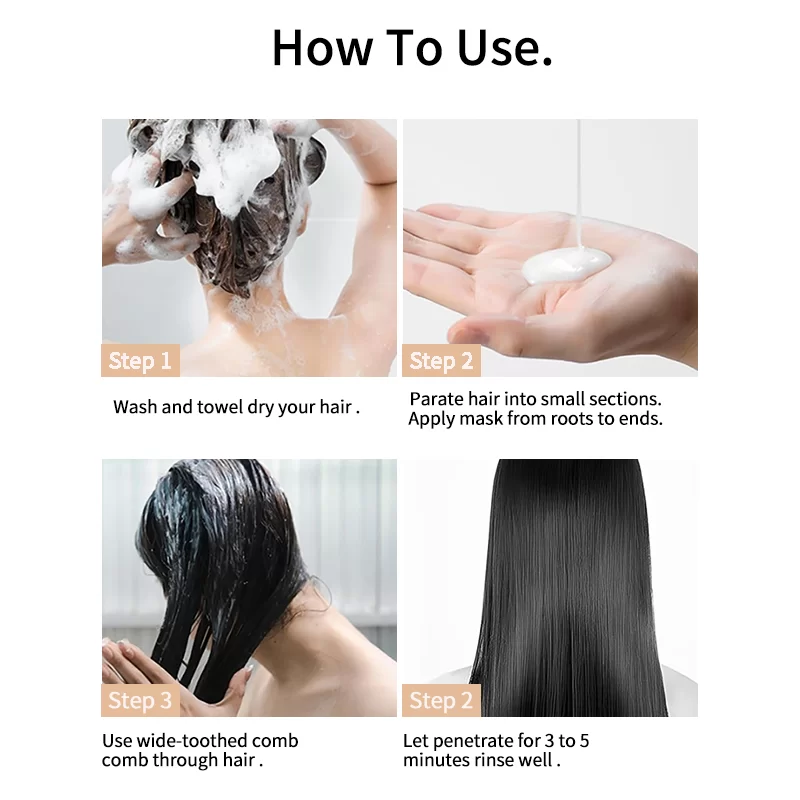 How To Use.

Step 1

Wash and towel dry your hair .

Step 2

Parate hair into small sections. Apply mask from roots to ends.

Step 3

Use wide-toothed comb comb through hair .

Step 2

Let penetrate for 3 to 5 minutes rinse well .