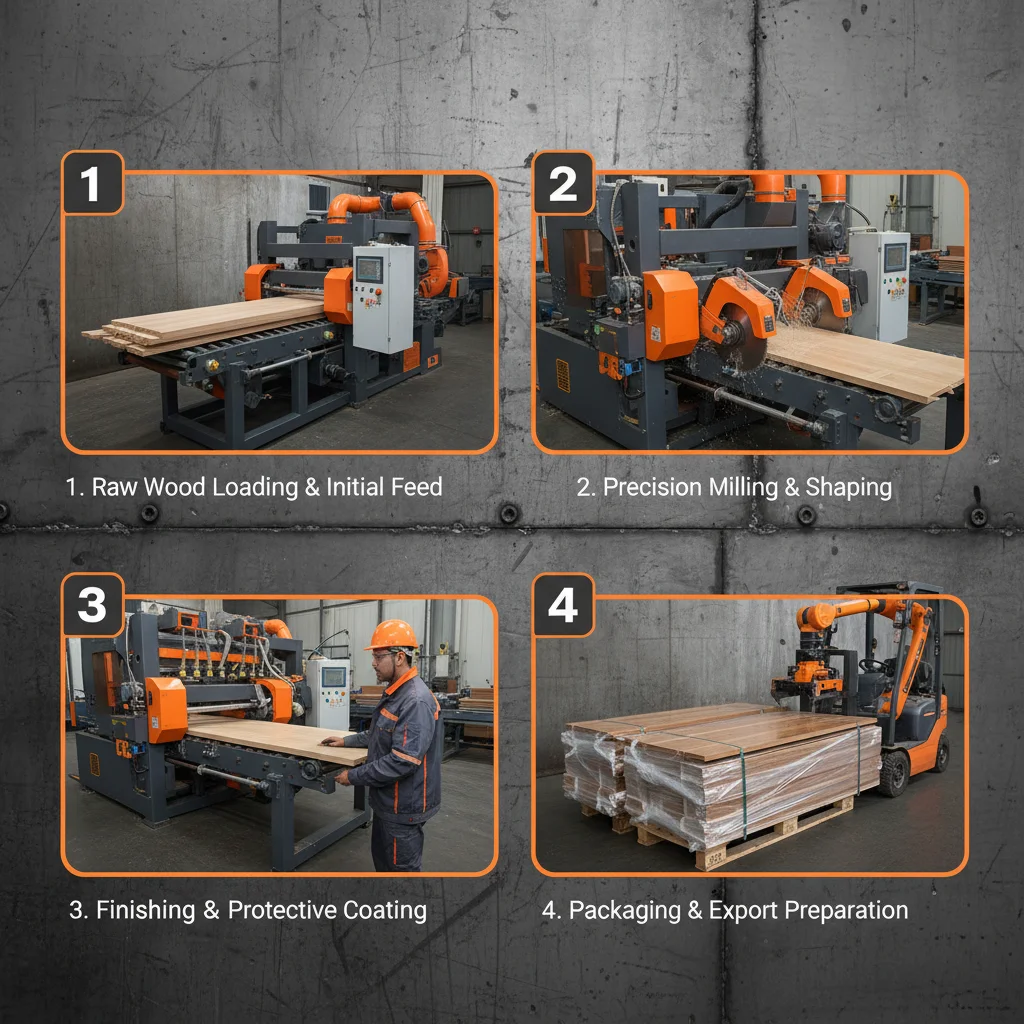 1

1. Raw Wood Loading & Initial Feed

2

2. Precision Milling & Shaping

3

3. Finishing & Protective Coating

4

4. Packaging & Export Preparation