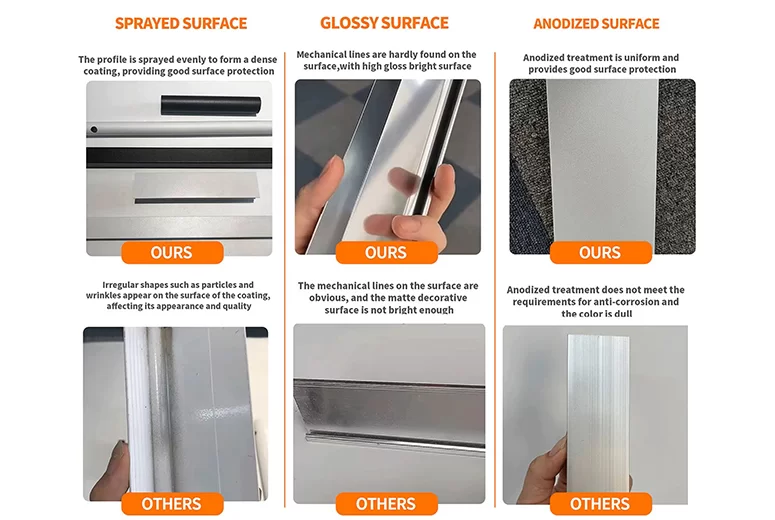 SPRAYED SURFACE

The profile is sprayed evenly to form a dense coating, providing good surface protection

OURS

Irregular shapes such as particles and wrinkles appear on the surface of the coating, affecting its appearance and quality

OTHERS

GLOSSY SURFACE

Mechanical lines are hardly found on the surface,with high gloss bright surface

OURS

The mechanical lines on the surface are obvious, and the matte decorative surface is not bright enough

OTHERS

ANODIZED SURFACE

Anodized treatment is uniform and provides good surface protection

OURS

Anodized treatment does not meet the requirements for anti-corrosion and the color is dull

OTHERS