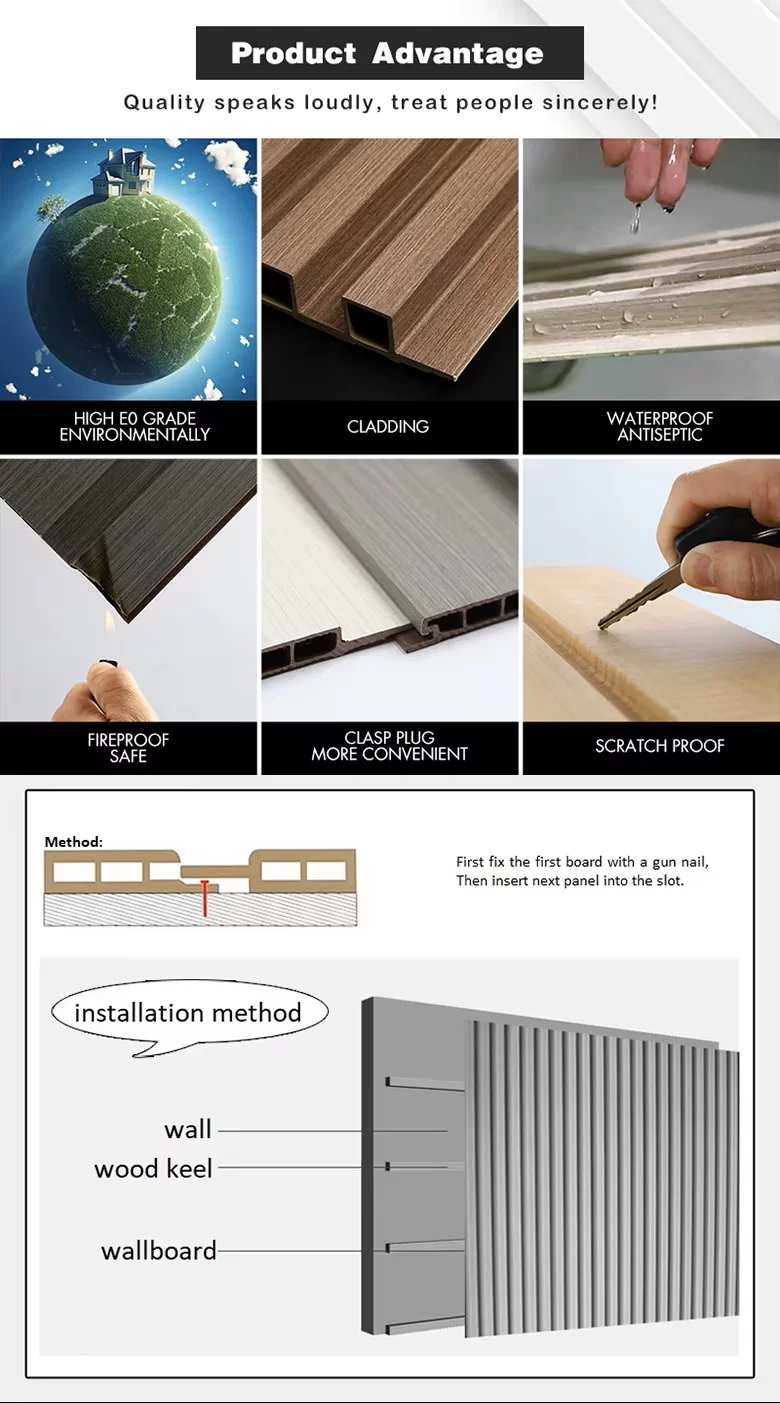 Product Advantage

Quality speaks loudly, treat people sincerely!

HIGH E0 GRADE
ENVIRONMENTALLY

CLADDING

WATERPROOF
ANTISEPTIC

FIREPROOF
SAFE

CLASP PLUG
MORE CONVENIENT

SCRATCH PROOF

Method:

First fix the first board with a gun nail,
Then insert next panel into the slot.

installation method

wall

wood keel

wallboard