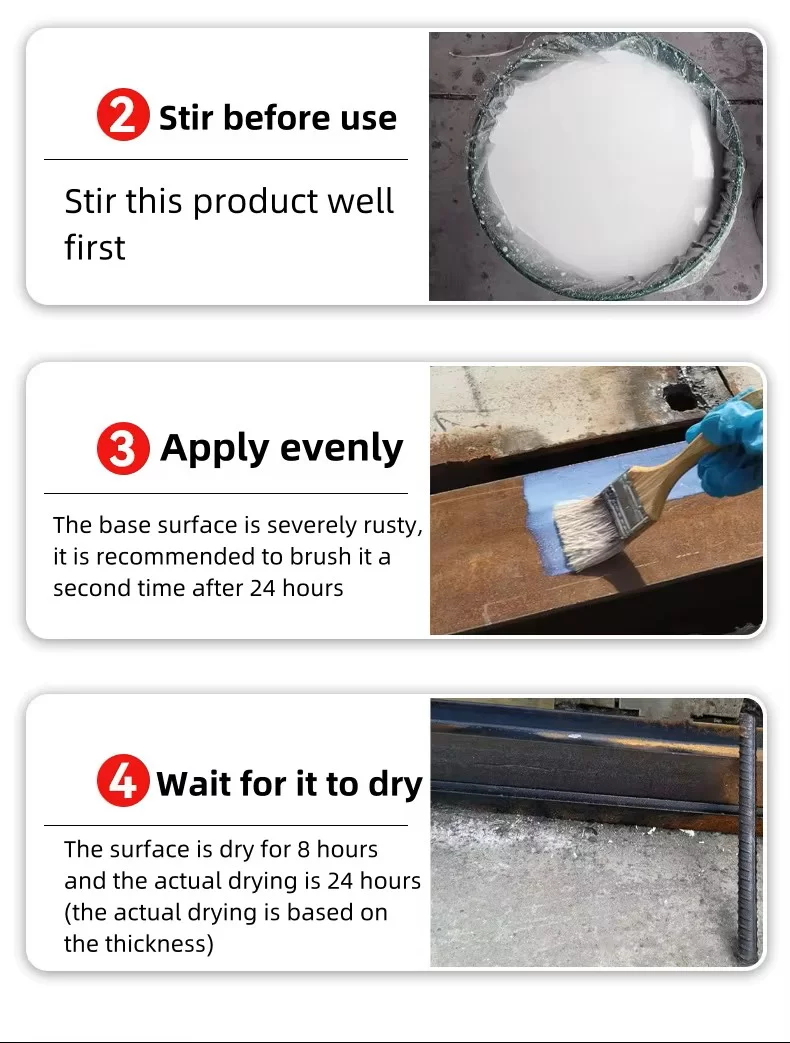 2 Stir before use

Stir this product well first

3 Apply evenly

The base surface is severely rusty, it is recommended to brush it a second time after 24 hours

4 Wait for it to dry

The surface is dry for 8 hours and the actual drying is 24 hours (the actual drying is based on the thickness)