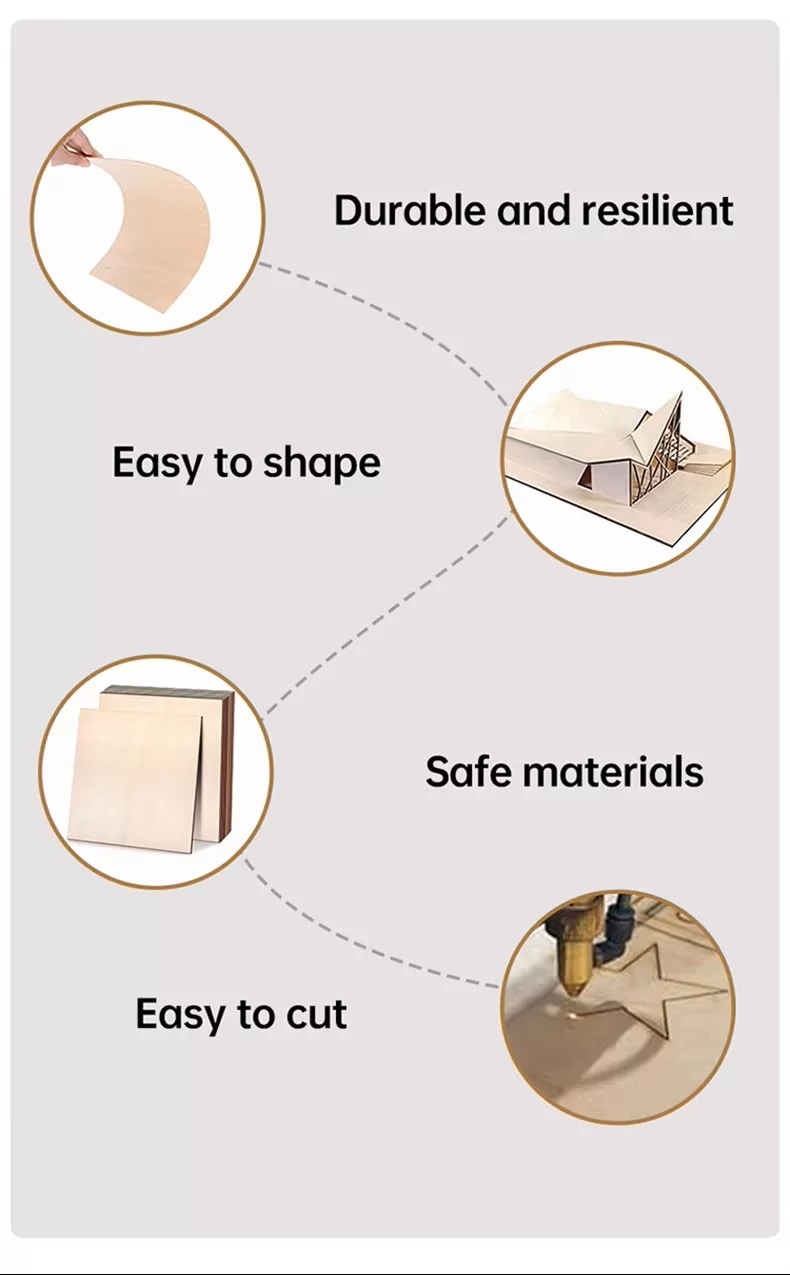 Durable and resilient

Easy to shape

Safe materials

Easy to cut