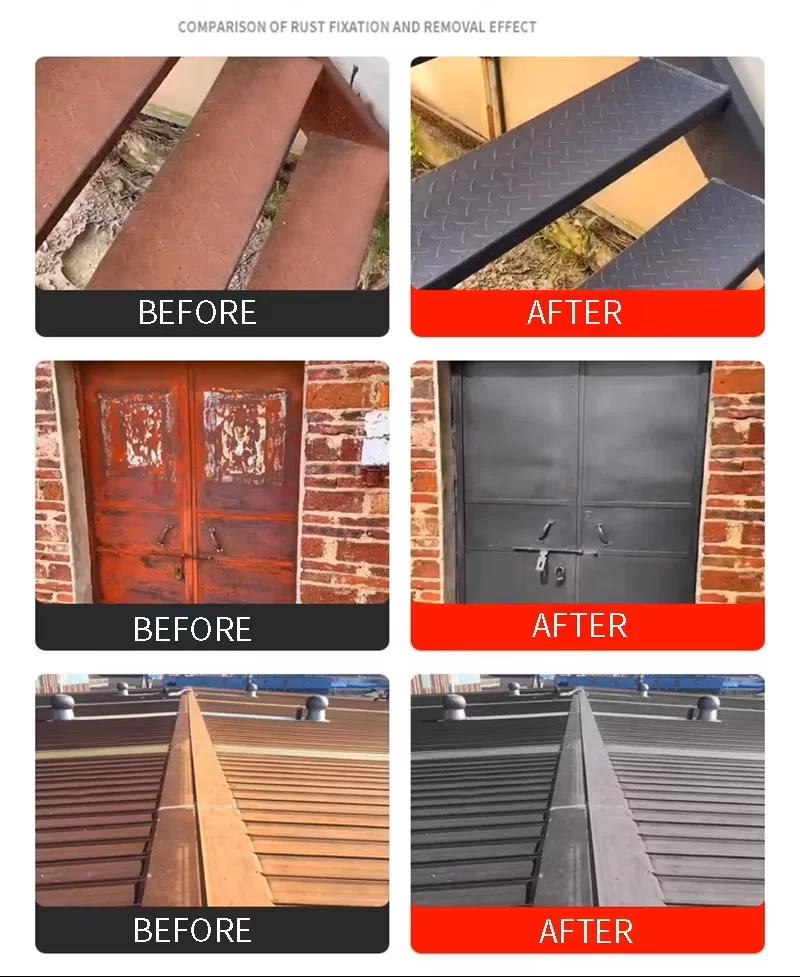 COMPARISON OF RUST FIXATION AND REMOVAL EFFECT

BEFORE

AFTER

BEFORE

AFTER

BEFORE

AFTER