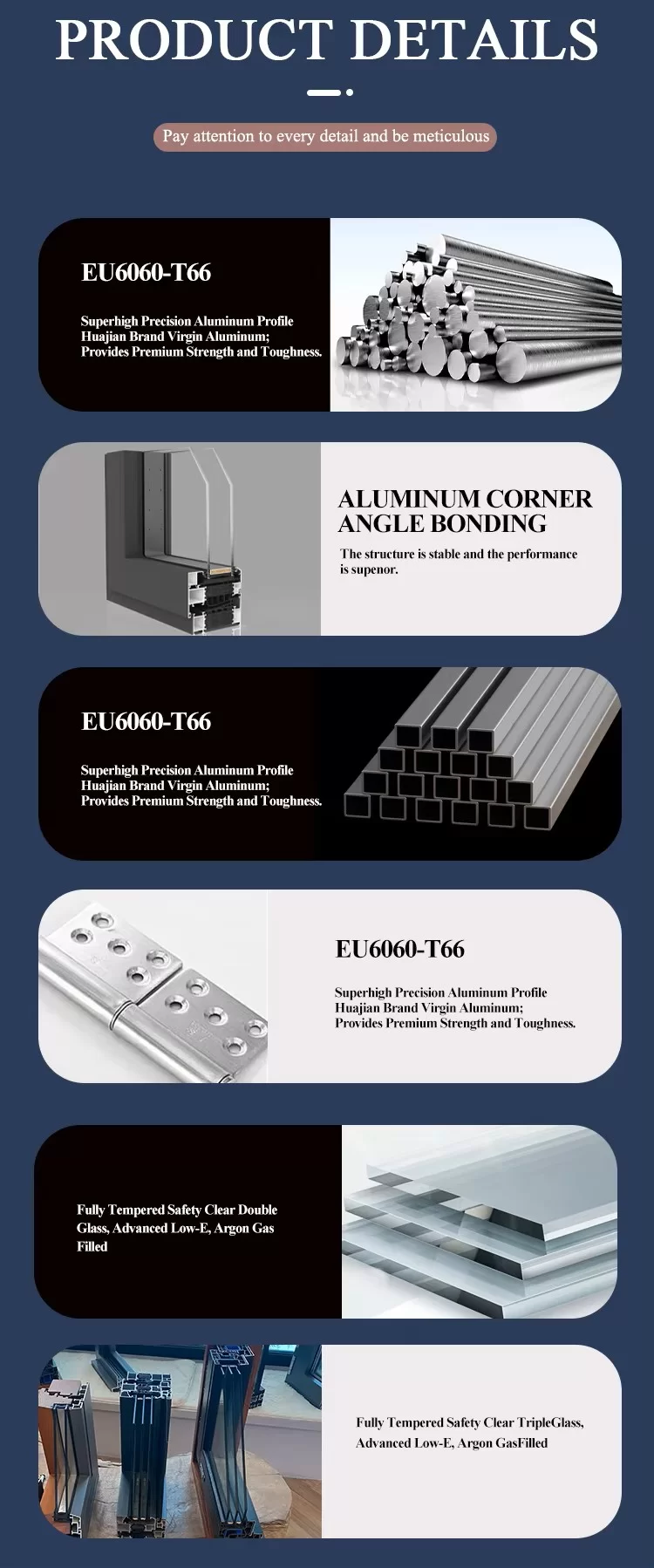 PRODUCT DETAILS

Pay attention to every detail and be meticulous

EU6060-T66

Superhigh Precision Aluminum Profile Huajian Brand Virgin Aluminum; Provides Premium Strength and Toughness.

ALUMINUM CORNER ANGLE BONDING

The structure is stable and the performance is supenor.

EU6060-T66

Superhigh Precision Aluminum Profile Huajian Brand Virgin Aluminum; Provides Premium Strength and Toughness.

EU6060-T66

Superhigh Precision Aluminum Profile Huajian Brand Virgin Aluminum; Provides Premium Strength and Toughness.

Fully Tempered Safety Clear Double Glass, Advanced Low-E, Argon Gas Filled

Fully Tempered Safety Clear TripleGlass, Advanced Low-E, Argon GasFilled