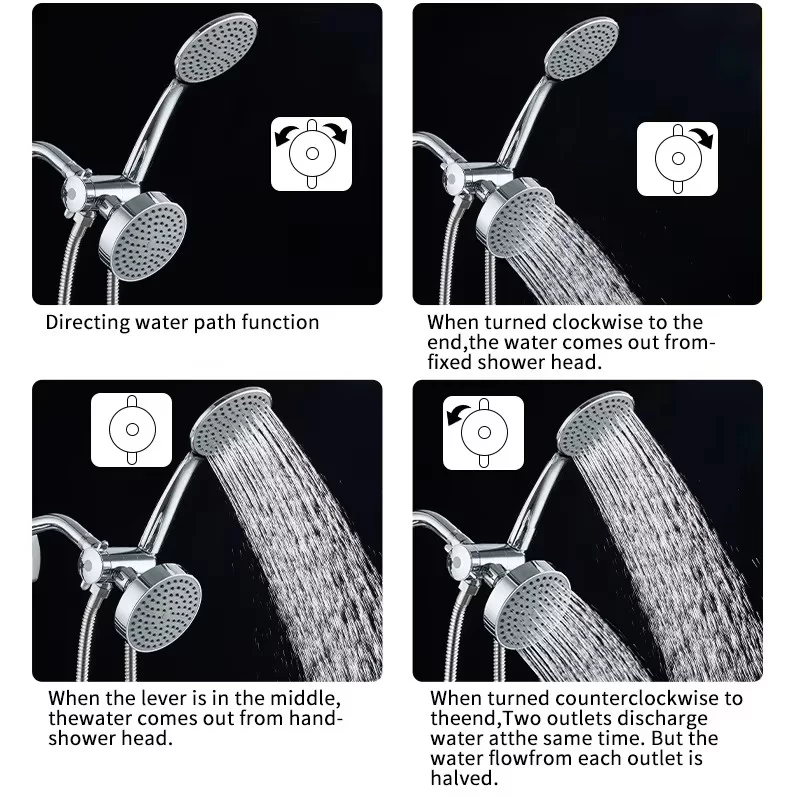 Directing water path function

When turned clockwise to the end,the water comes out from-fixed shower head.

When the lever is in the middle, thewater comes out from hand-shower head.

When turned counterclockwise to theend,Two outlets discharge water atthe same time. But the water flowfrom each outlet is halved.