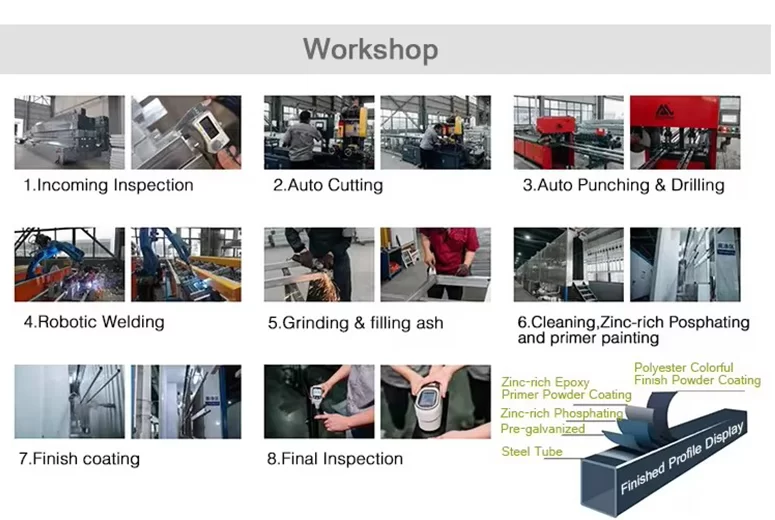 Workshop

1.Incoming Inspection

2.Auto Cutting

3.Auto Punching & Drilling

4.Robotic Welding

5.Grinding & filling ash

6.Cleaning,Zinc-rich Posphating and primer painting

7.Finish coating

8.Final Inspection

Polyester Colorful Finish Powder Coating

Zinc-rich Epoxy Primer Powder Coating

Zinc-rich Phosphating

Pre-galvanized

Steel Tube

Finished Profile Display