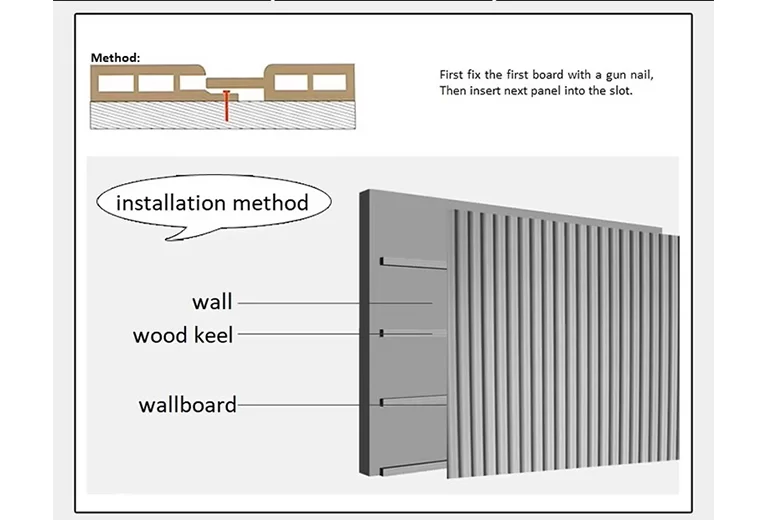 Method:

First fix the first board with a gun nail,
Then insert next panel into the slot.

installation method

wall

wood keel

wallboard