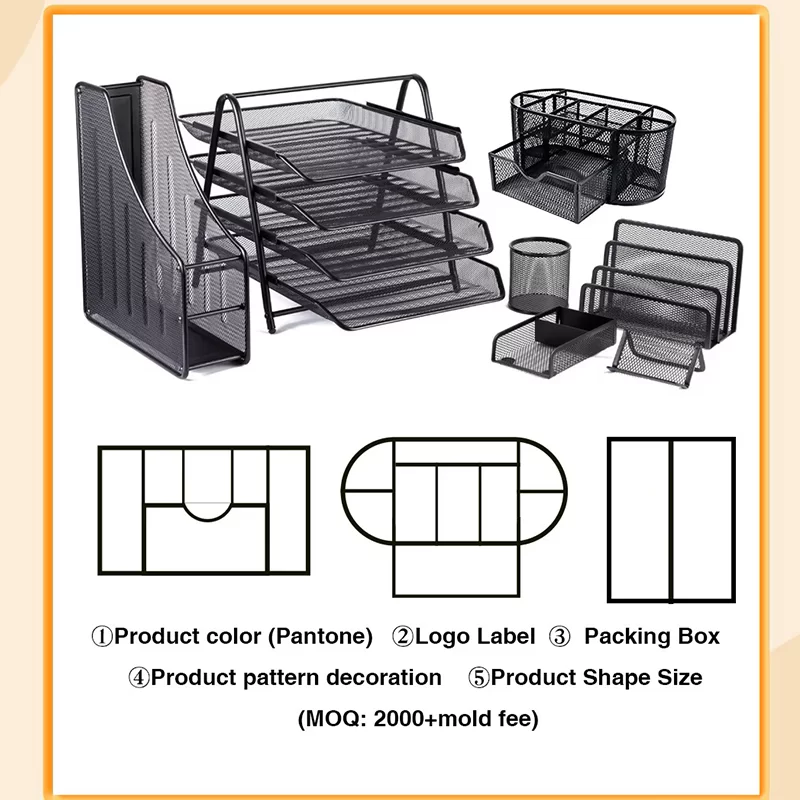 ①Product color (Pantone) ②Logo Label ③ Packing Box
④Product pattern decoration ⑤Product Shape Size
(MOQ: 2000+mold fee)