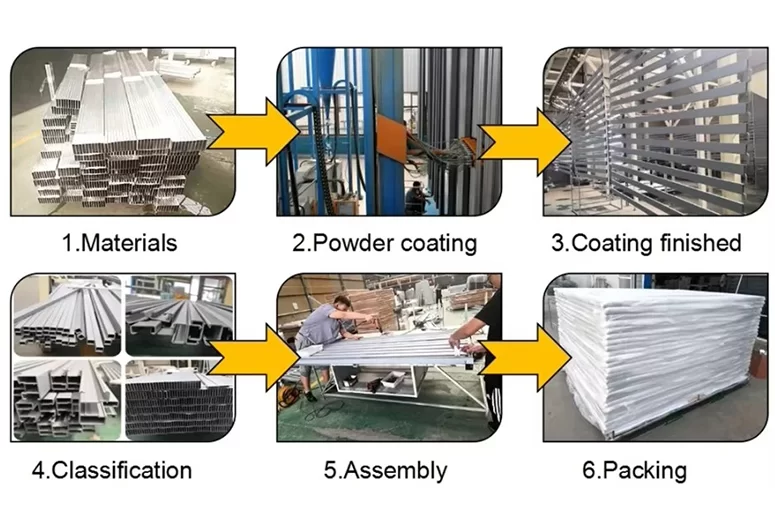 1.Materials

2.Powder coating

3.Coating finished

4.Classification

5.Assembly

6.Packing