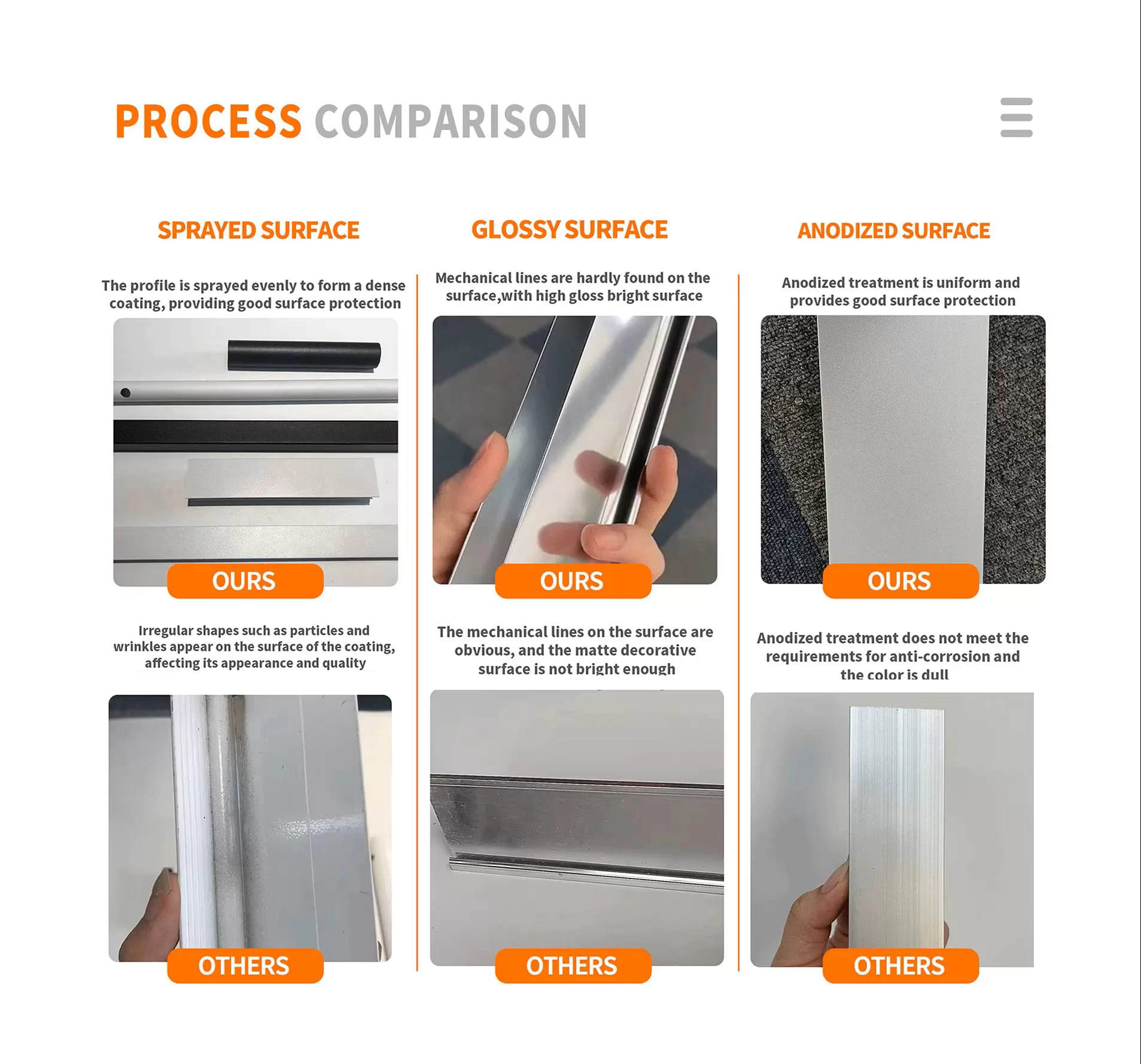 PROCESS COMPARISON

SPRAYED SURFACE

The profile is sprayed evenly to form a dense coating, providing good surface protection

OURS

Irregular shapes such as particles and wrinkles appear on the surface of the coating, affecting its appearance and quality

OTHERS

GLOSSY SURFACE

Mechanical lines are hardly found on the surface,with high gloss bright surface

OURS

The mechanical lines on the surface are obvious, and the matte decorative surface is not bright enough

OTHERS

ANODIZED SURFACE

Anodized treatment is uniform and provides good surface protection

OURS

Anodized treatment does not meet the requirements for anti-corrosion and the color is dull

OTHERS