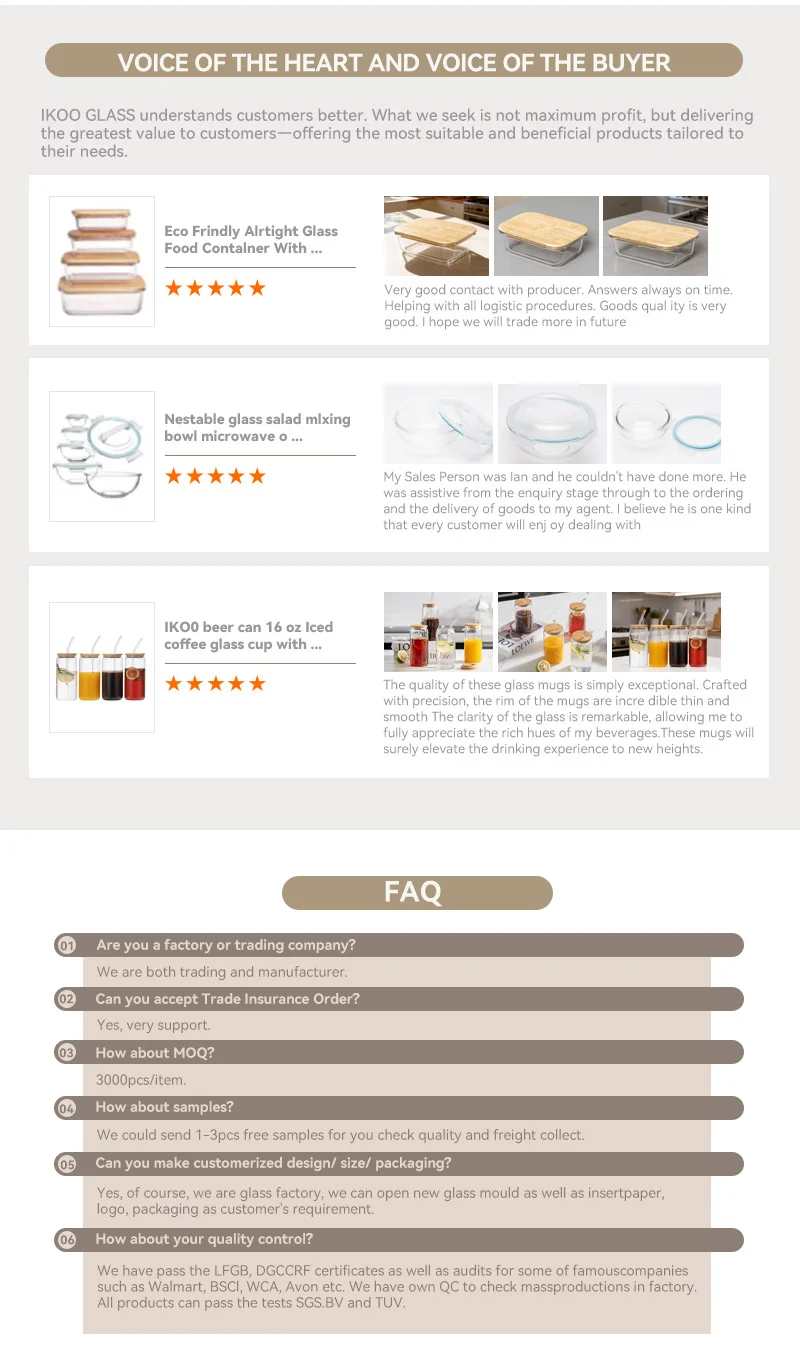 VOICE OF THE HEART AND VOICE OF THE BUYER

IKOO GLASS understands customers better. What we seek is not maximum profit, but delivering the greatest value to customers—offering the most suitable and beneficial products tailored to their needs.

Eco Frindly Alrtight Glass Food Contalner With ...

★★★★★

Very good contact with producer. Answers always on time. Helping with all logistic procedures. Goods qual ity is very good. I hope we will trade more in future

Nestable glass salad mlxing bowl microwave o ...

★★★★★

My Sales Person was Ian and he couldn't have done more. He was assistive from the enquiry stage through to the ordering and the delivery of goods to my agent. I believe he is one kind that every customer will enj oy dealing with

IKO0 beer can 16 oz Iced coffee glass cup with ...

★★★★★

The quality of these glass mugs is simply exceptional. Crafted with precision, the rim of the mugs are incre dible thin and smooth The clarity of the glass is remarkable, allowing me to fully appreciate the rich hues of my beverages.These mugs will surely elevate the drinking experience to new heights.

FAQ

01 Are you a factory or trading company?

We are both trading and manufacturer.

02 Can you accept Trade Insurance Order?

Yes, very support.

03 How about MOQ?

3000pcs/item.

04 How about samples?

We could send 1-3pcs free samples for you check quality and freight collect.

05 Can you make customerized design/ size/ packaging?

Yes, of course, we are glass factory, we can open new glass mould as well as insertpaper, logo, packaging as customer's requirement.

06 How about your quality control?

We have pass the LFGB, DGCCRF certificates as well as audits for some of famouscompanies such as Walmart, BSCI, WCA, Avon etc. We have own QC to check massproductions in factory. All products can pass the tests SGS.BV and TUV.