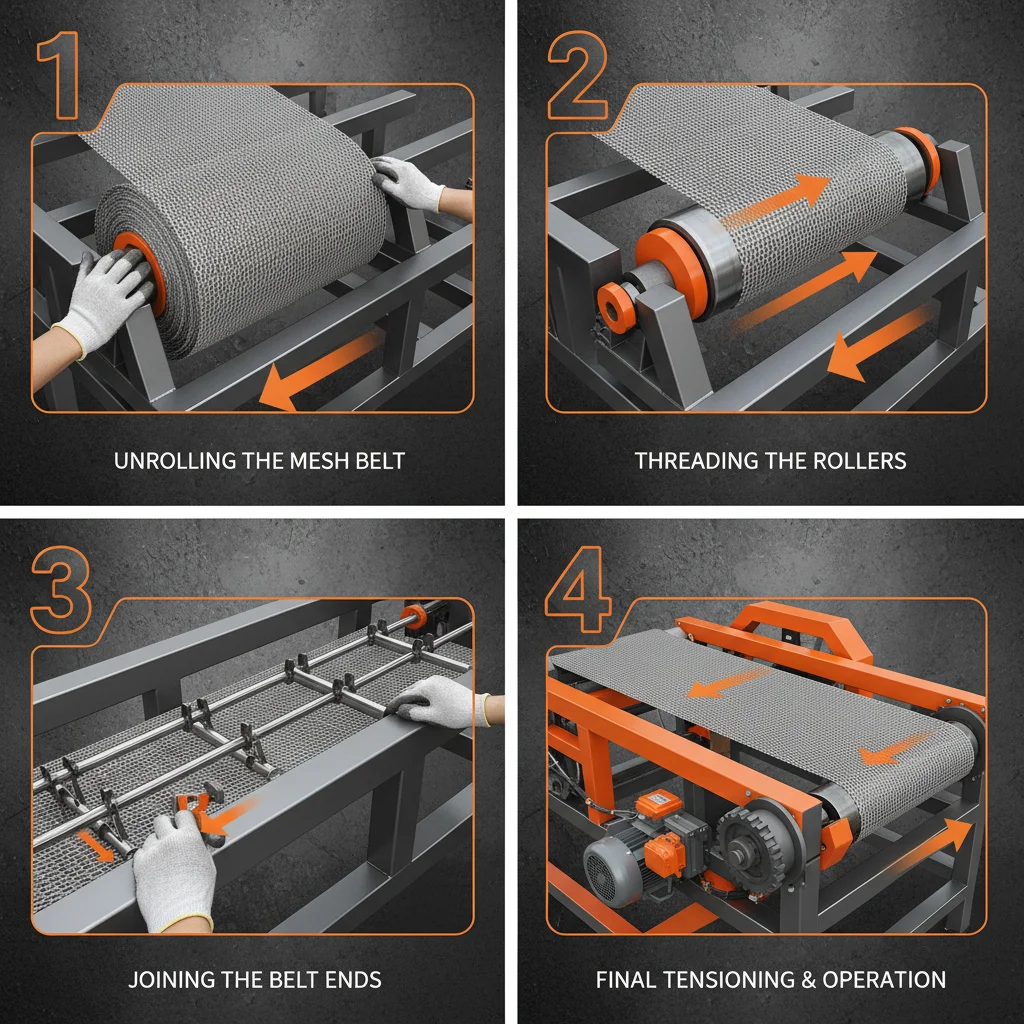 1

UNROLLING THE MESH BELT

2

THREADING THE ROLLERS

3

JOINING THE BELT ENDS

4

FINAL TENSIONING & OPERATION