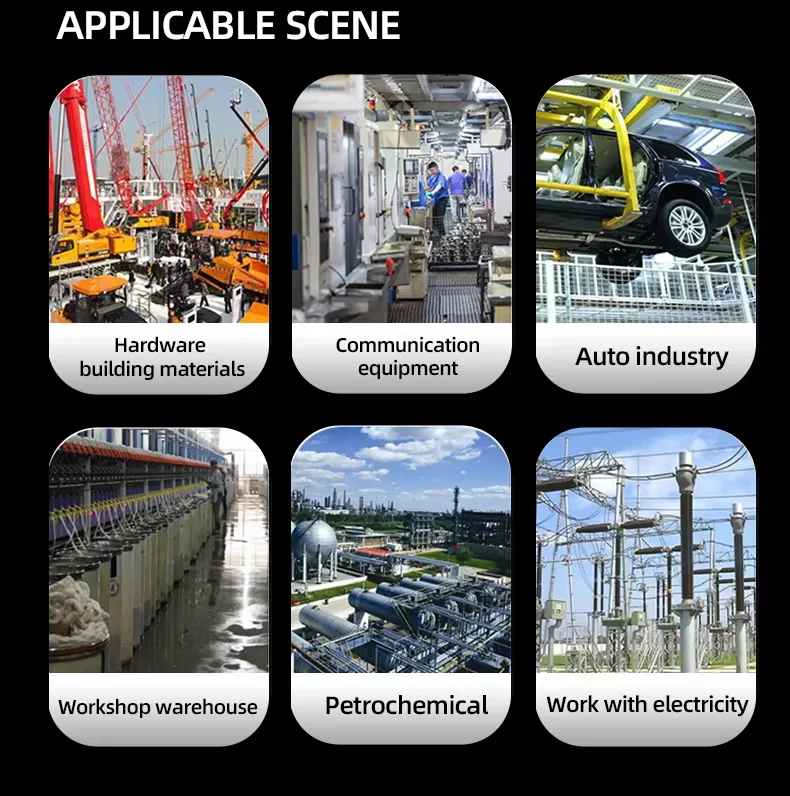 APPLICABLE SCENE

Hardware building materials

Communication equipment

Auto industry

Workshop warehouse

Petrochemical

Work with electricity