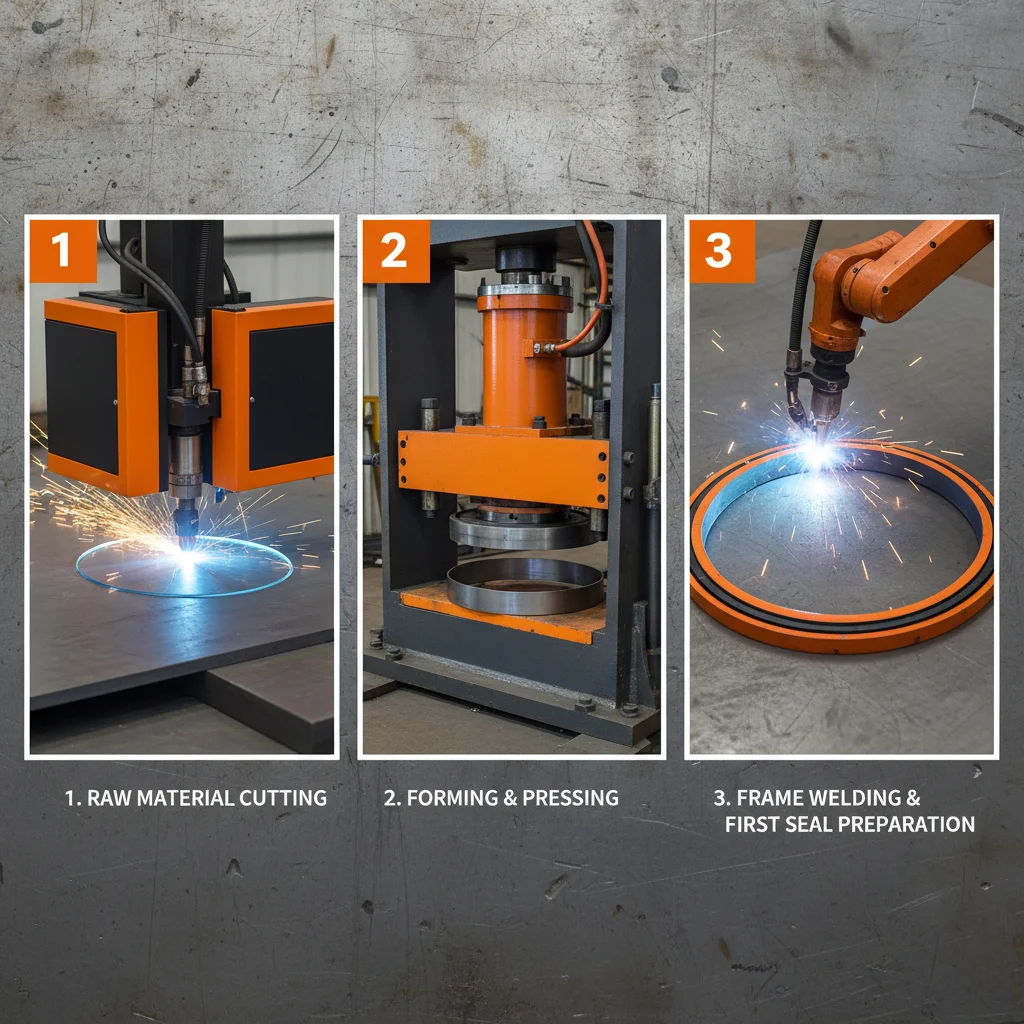 1

2

3

1. RAW MATERIAL CUTTING

2. FORMING & PRESSING

3. FRAME WELDING & FIRST SEAL PREPARATION