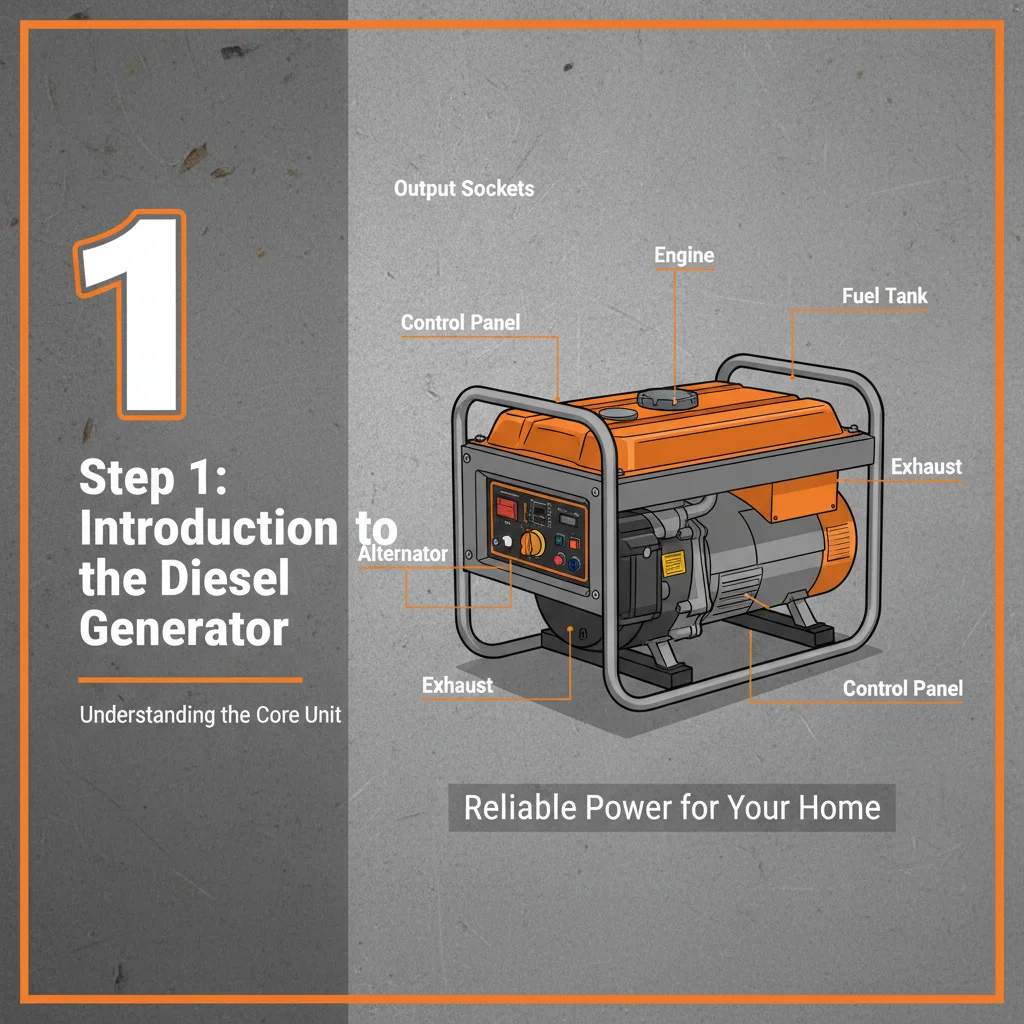 1

Step 1: Introduction to the Diesel Generator

Understanding the Core Unit

Output Sockets

Engine

Fuel Tank

Control Panel

Exhaust

Alternator

Exhaust

Control Panel

Reliable Power for Your Home