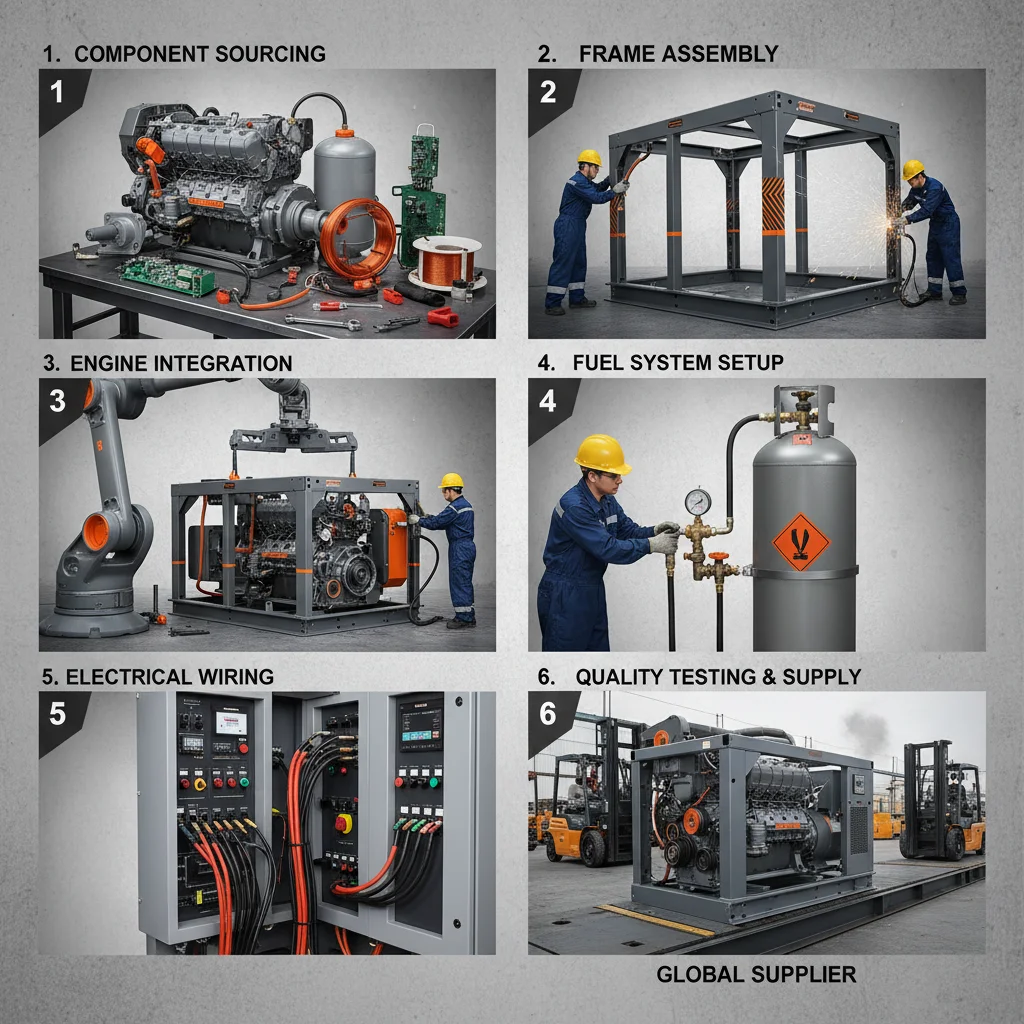 1. COMPONENT SOURCING

1

2. FRAME ASSEMBLY

2

3. ENGINE INTEGRATION

3

4. FUEL SYSTEM SETUP

4

5. ELECTRICAL WIRING

5

6. QUALITY TESTING & SUPPLY

6

GLOBAL SUPPLIER