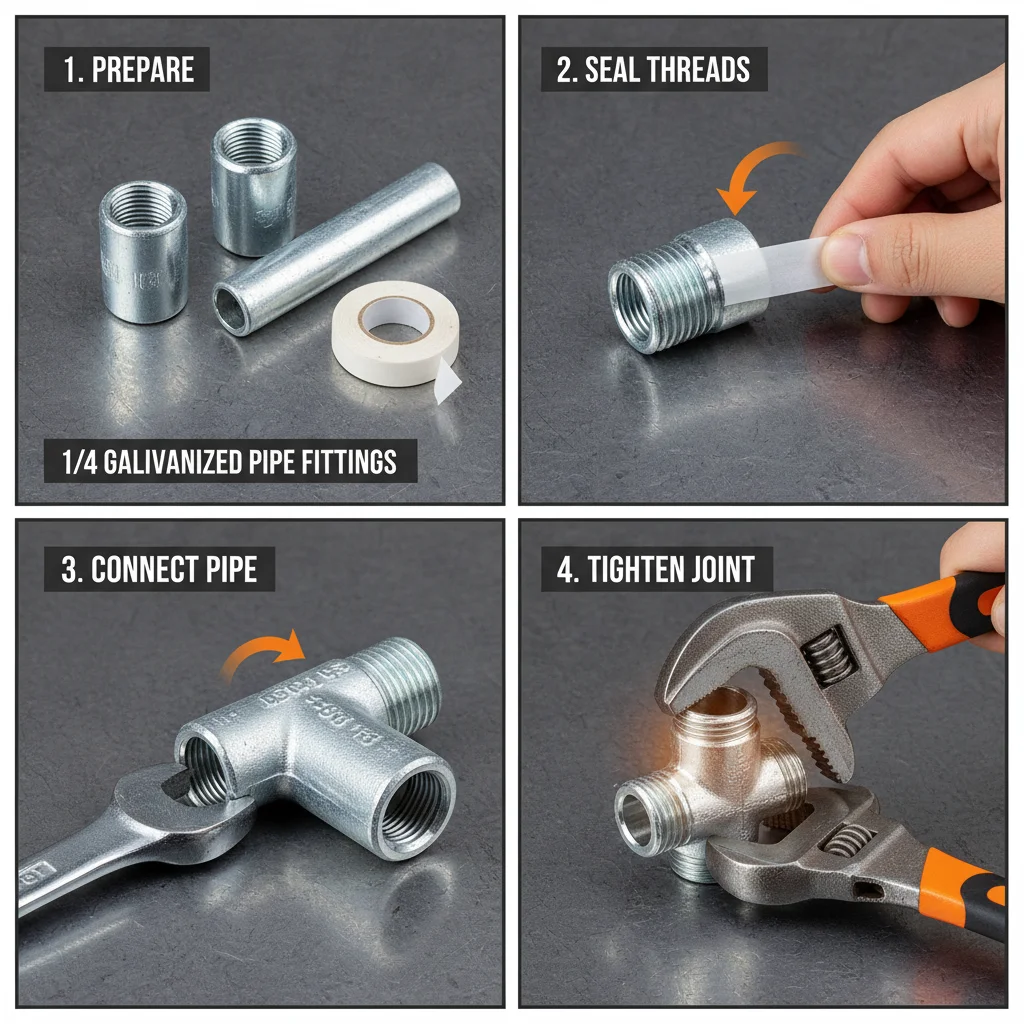 1. PREPARE

1/4 GALIVANIZED PIPE FITTINGS

2. SEAL THREADS

3. CONNECT PIPE

4. TIGHTEN JOINT