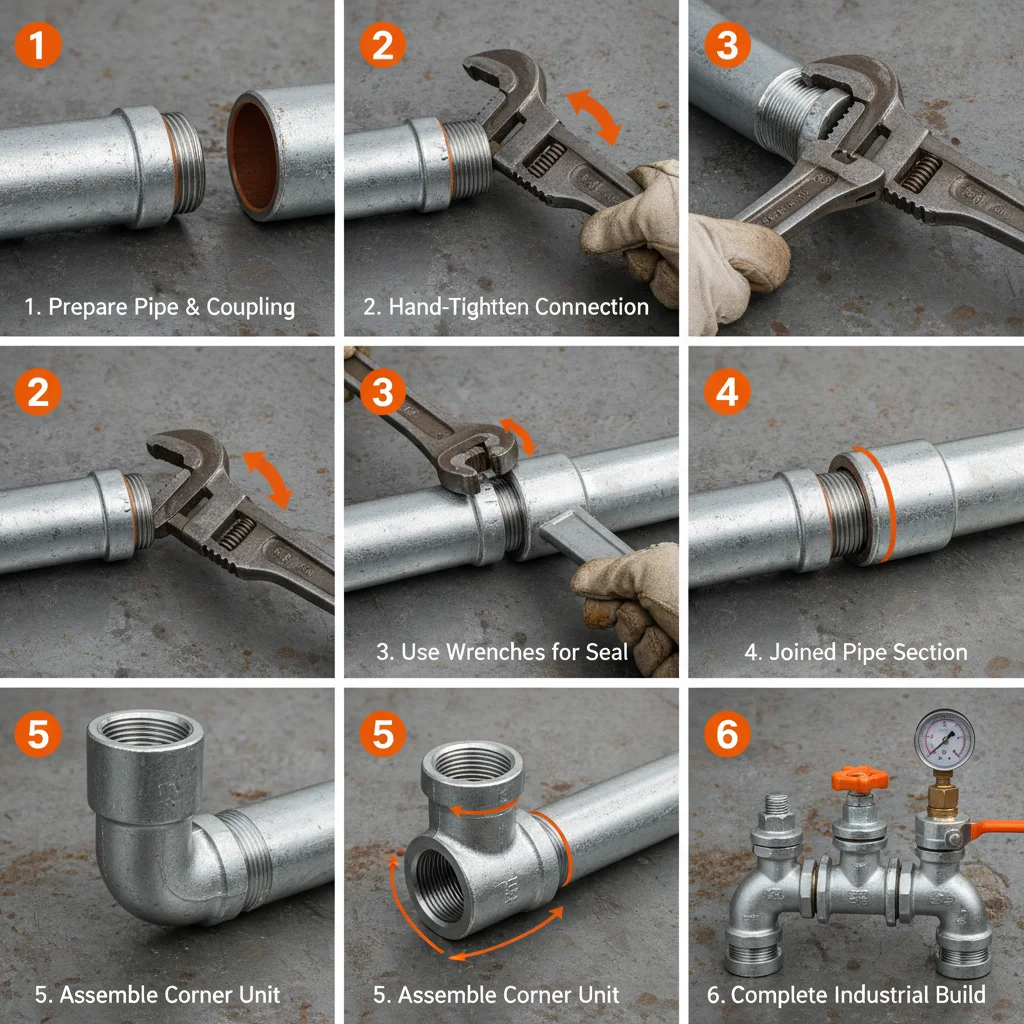 1
1. Prepare Pipe & Coupling

2
2. Hand-Tighten Connection

3

2

3
3. Use Wrenches for Seal

4
4. Joined Pipe Section

5
5. Assemble Corner Unit

5
5. Assemble Corner Unit

6
6. Complete Industrial Build