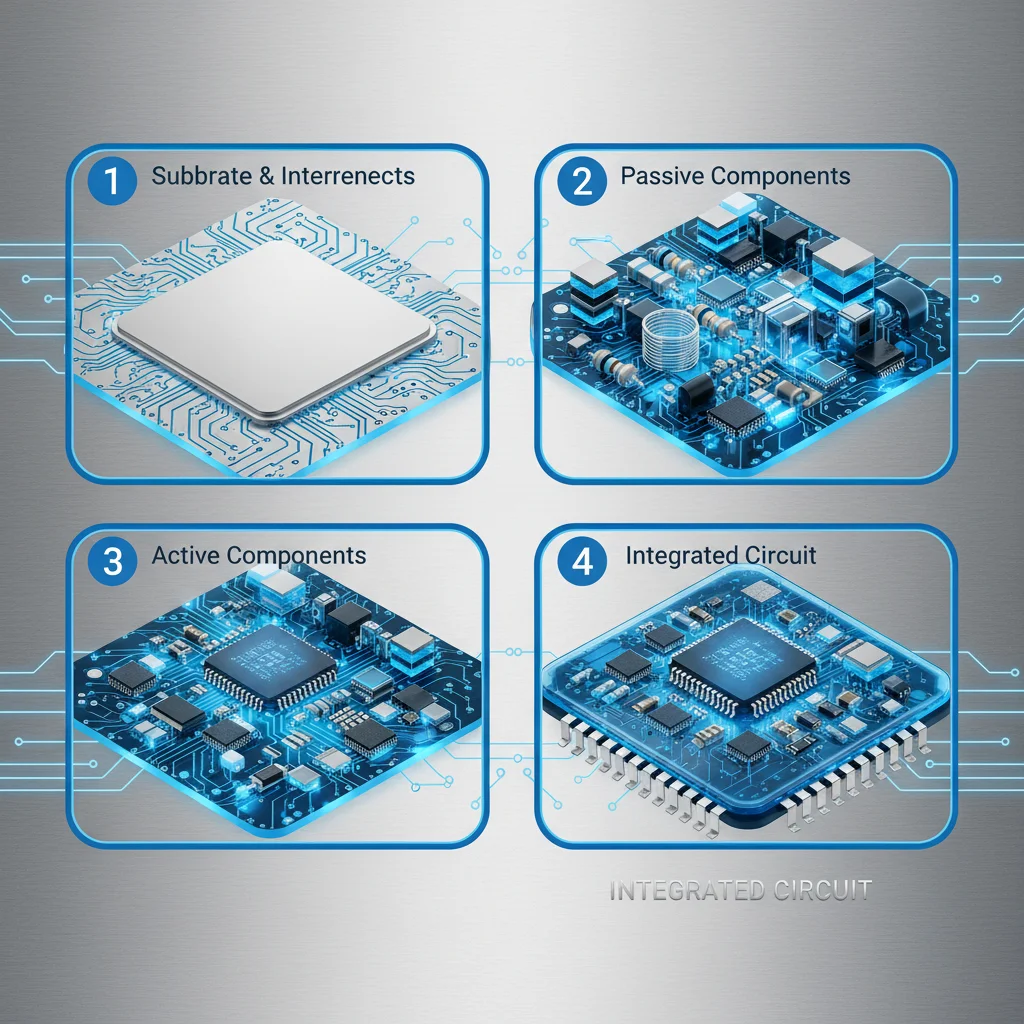 1 Subbrate & Interrenects

2 Passive Components

3 Active Components

4 Integrated Circuit

INTEGRATED CIRCUIT