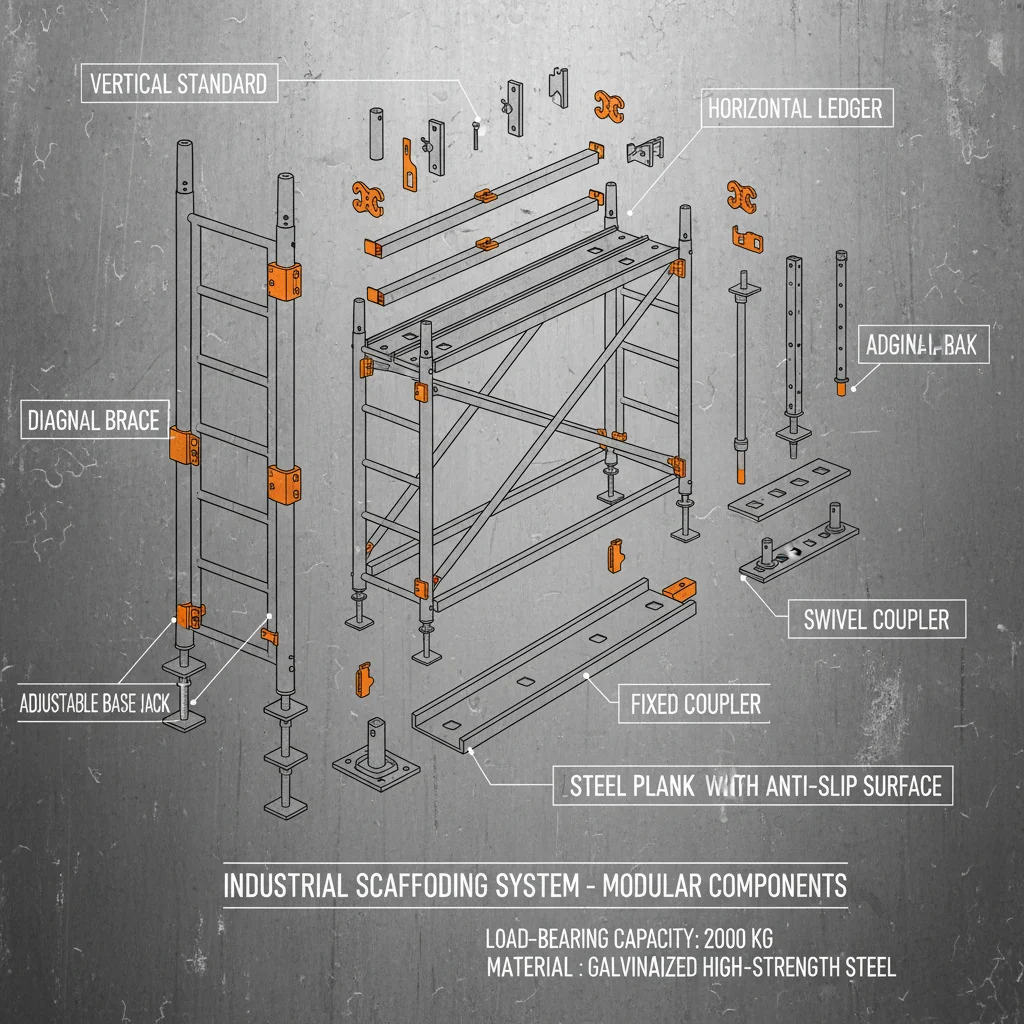 VERTICAL STANDARD

HORIZONTAL LEDGER

ADGINAL BAK

DIAGNAL BRACE

SWIVEL COUPLER

ADJUSTABLE BASE JACK

FIXED COUPLER

STEEL PLANK WITH ANTI-SLIP SURFACE

INDUSTRIAL SCAFFODING SYSTEM - MODULAR COMPONENTS

LOAD-BEARING CAPACITY: 2000 KG
MATERIAL : GALVINAIZED HIGH-STRENGTH STEEL