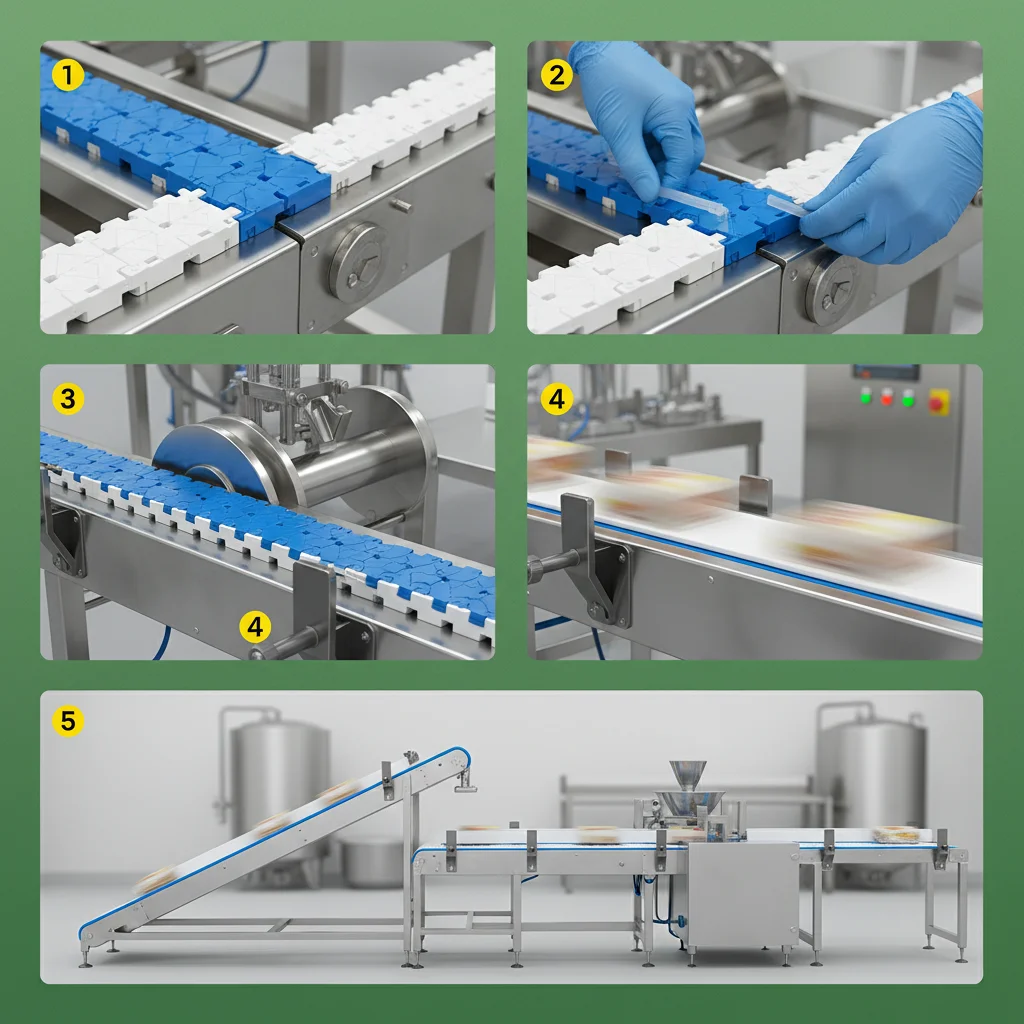 1

2

3

4

4

5