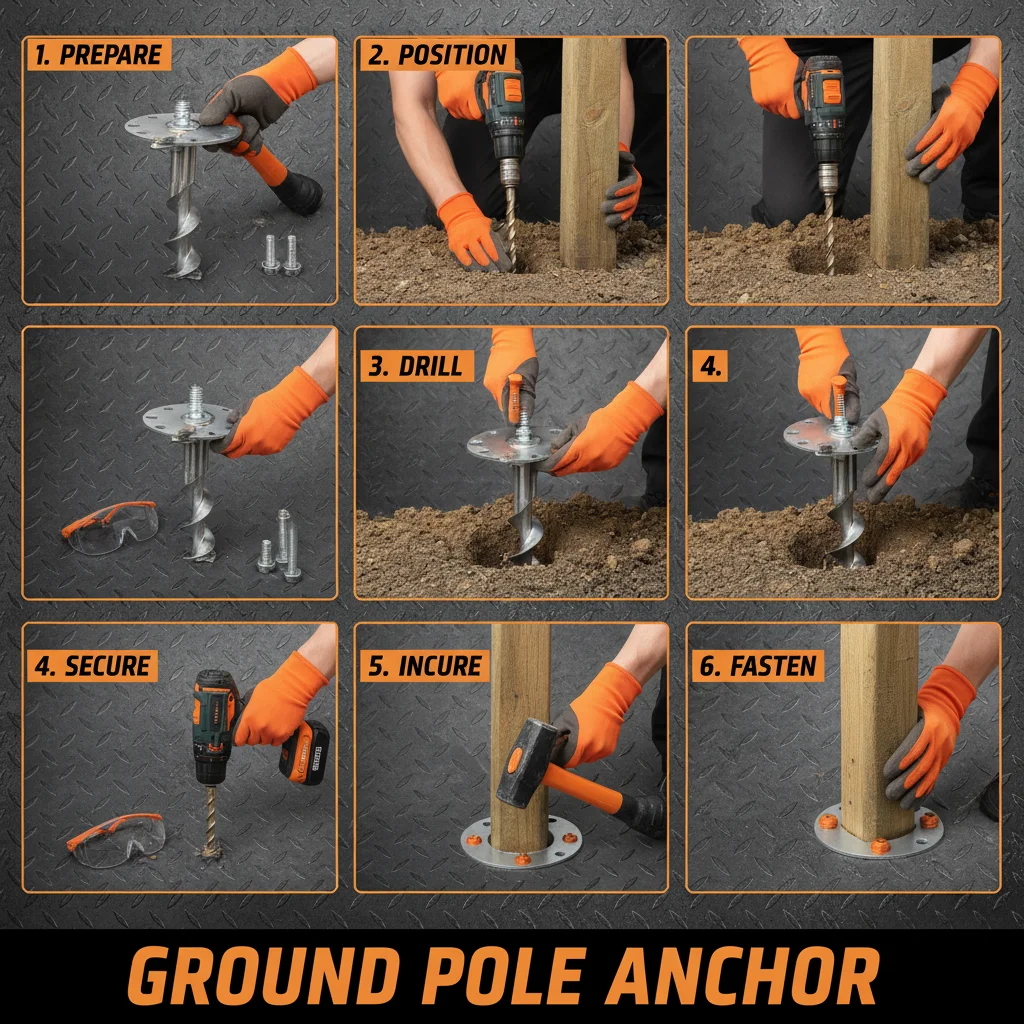 1. PREPARE

2. POSITION

3. DRILL

4.

4. SECURE

5. INCURE

6. FASTEN

GROUND POLE ANCHOR