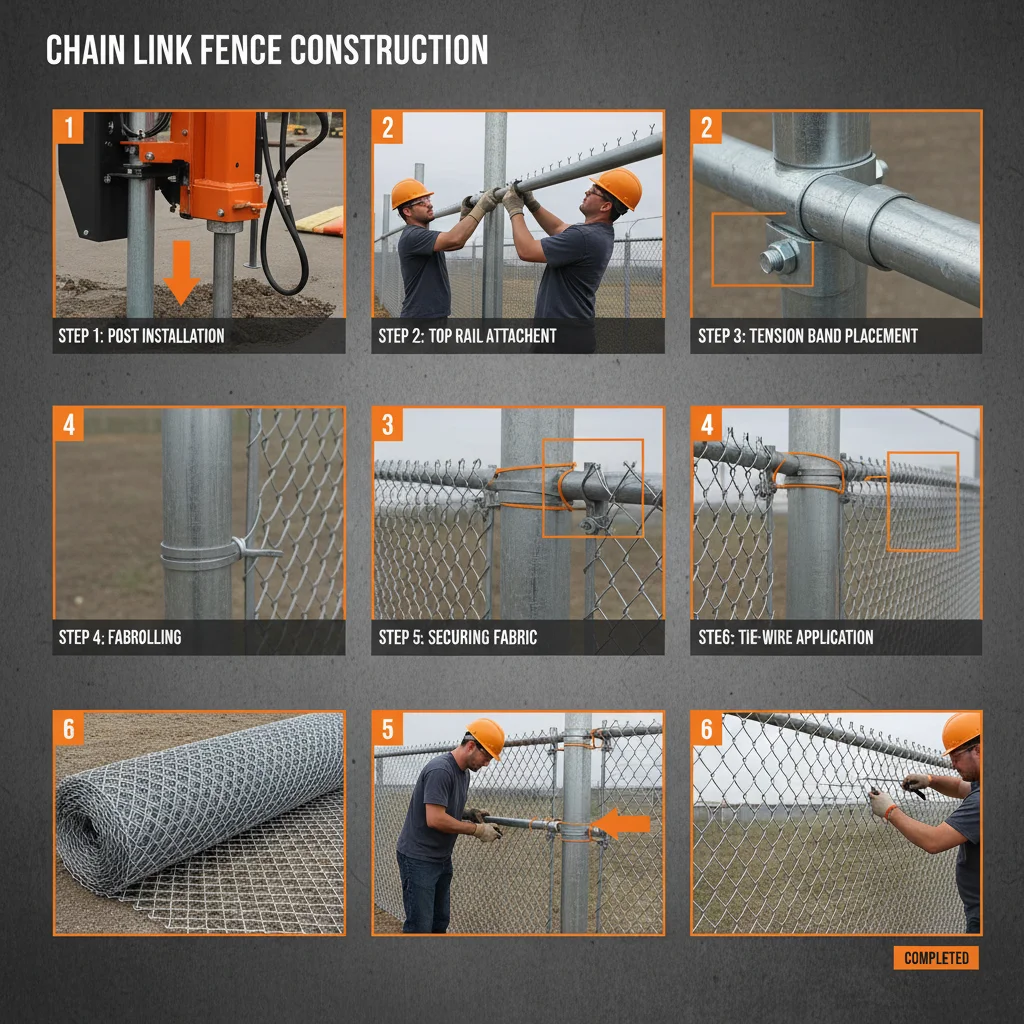 CHAIN LINK FENCE CONSTRUCTION

1
STEP 1: POST INSTALLATION

2
STEP 2: TOP RAIL ATTACHENT

2
STEP 3: TENSION BAND PLACEMENT

4
STEP 4: FABROLLING

3
STEP 5: SECURING FABRIC

4
STE6: TIE-WIRE APPLICATION

6

5

6

COMPLETED