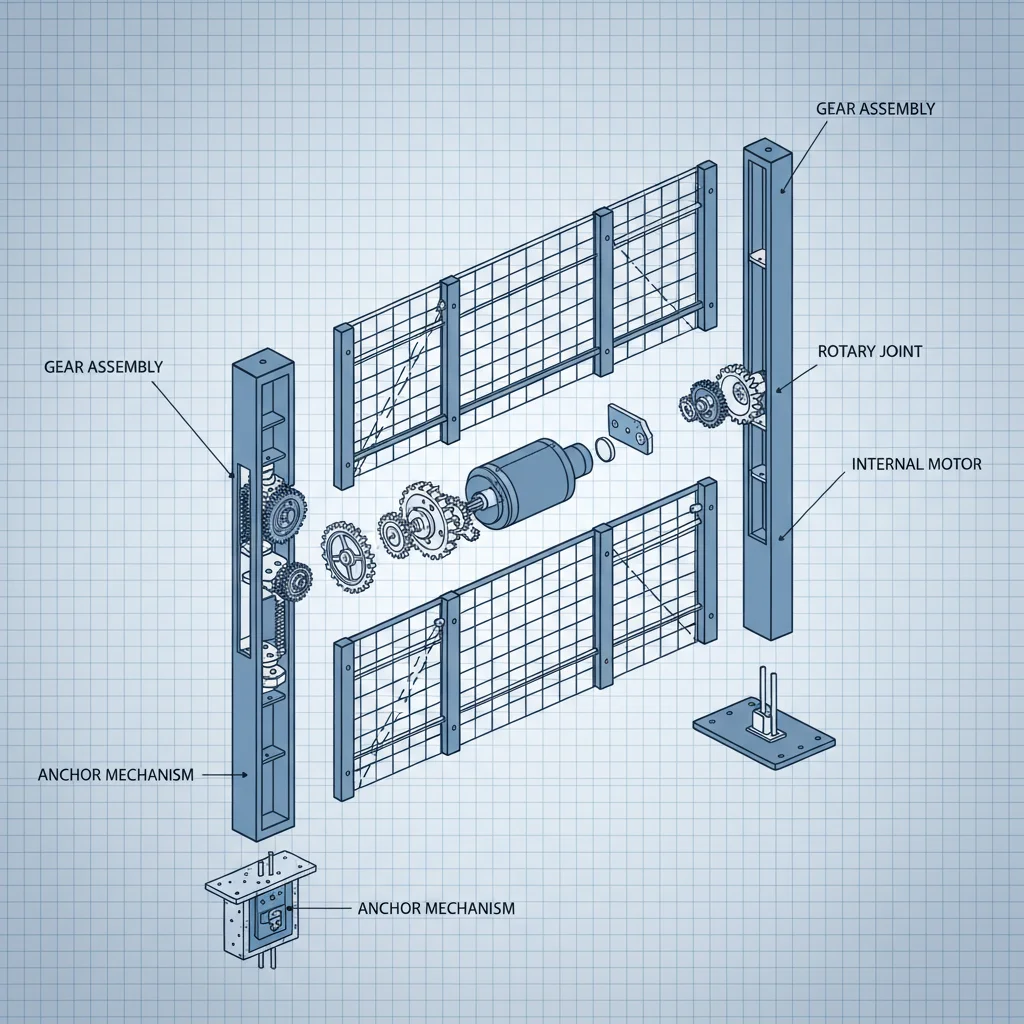 GEAR ASSEMBLY

GEAR ASSEMBLY

ROTARY JOINT

INTERNAL MOTOR

ANCHOR MECHANISM

ANCHOR MECHANISM