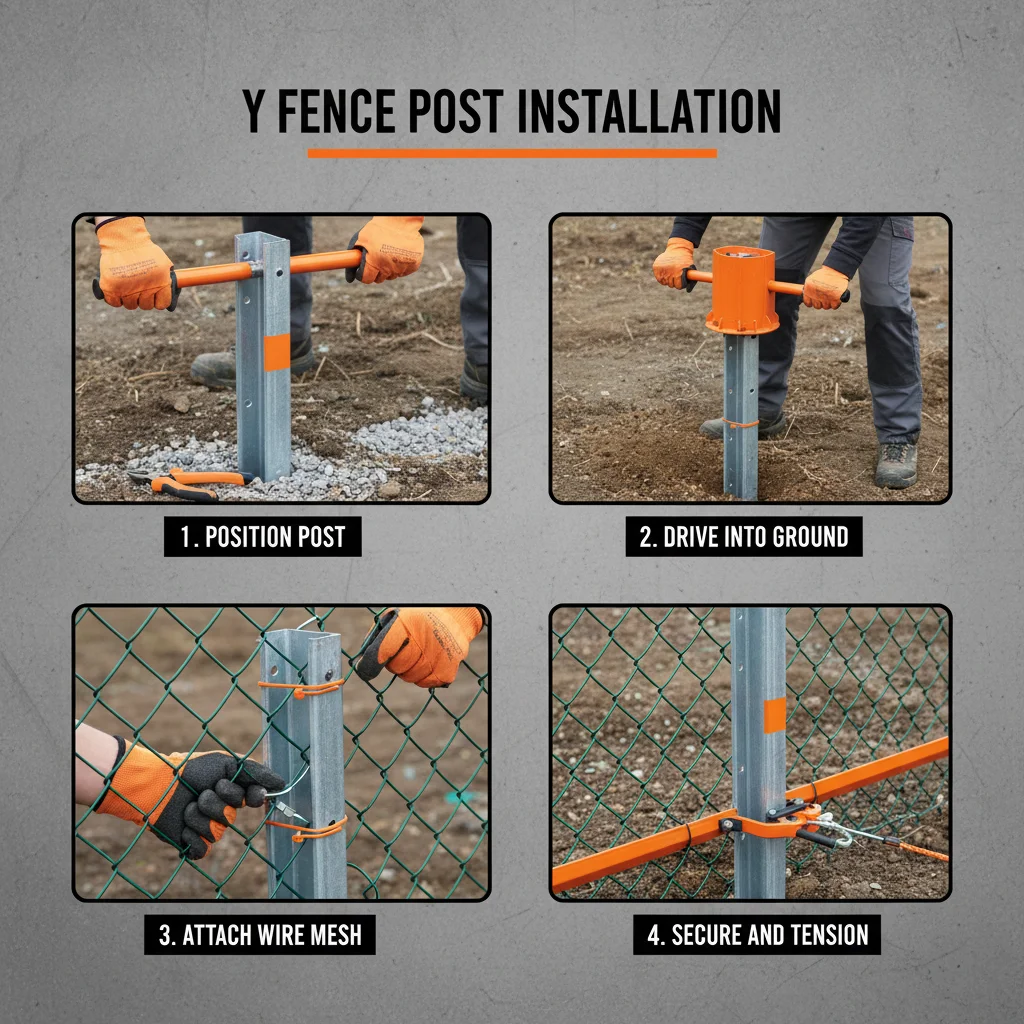 Y FENCE POST INSTALLATION

1. POSITION POST

2. DRIVE INTO GROUND

3. ATTACH WIRE MESH

4. SECURE AND TENSION