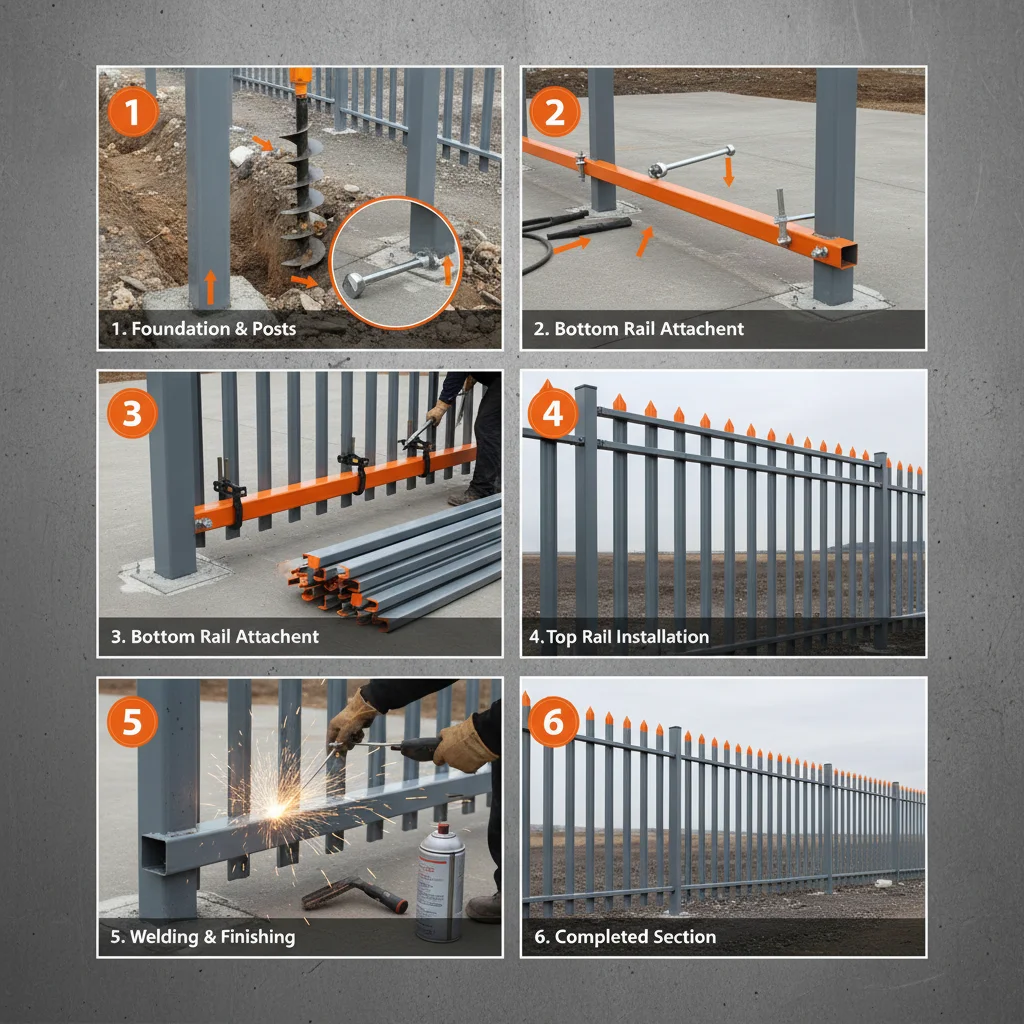 1

1. Foundation & Posts

2

2. Bottom Rail Attachent

3

3. Bottom Rail Attachent

4

4. Top Rail Installation

5

5. Welding & Finishing

6

6. Completed Section