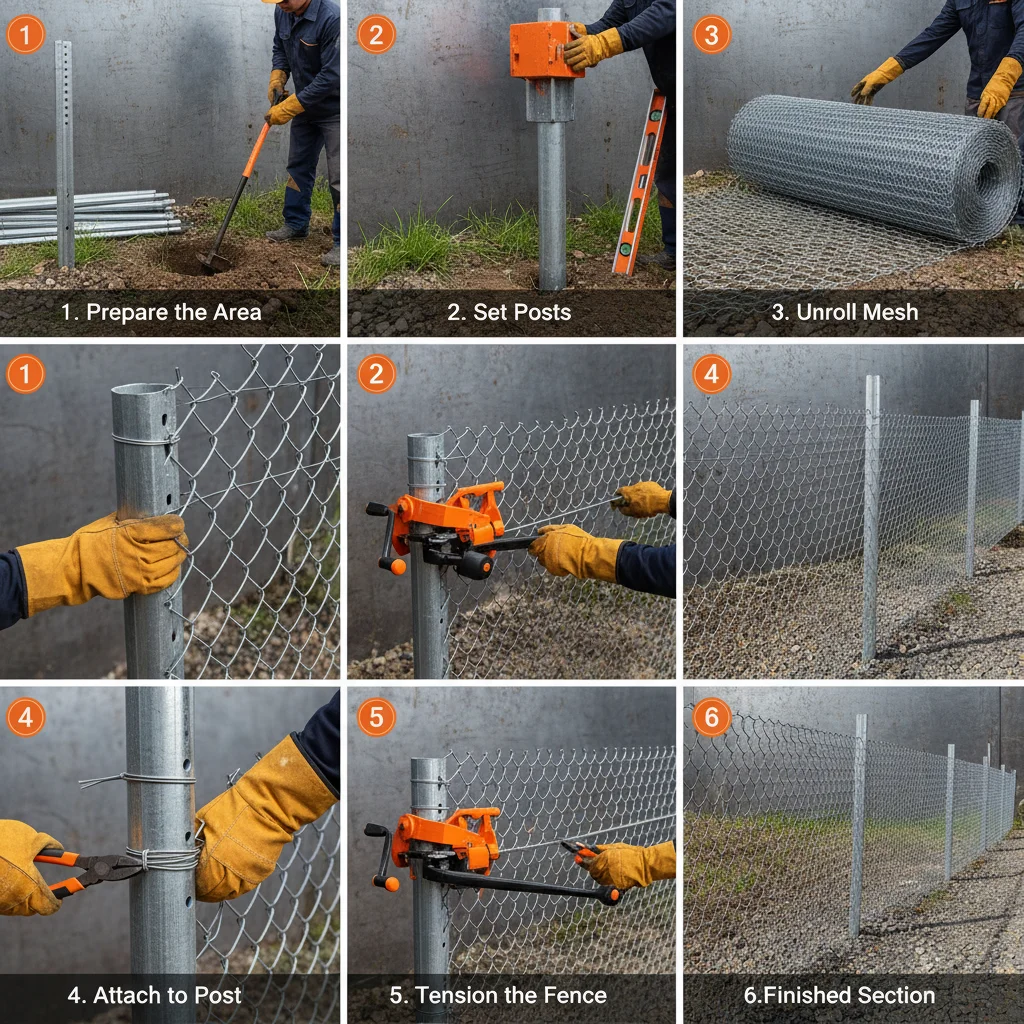 1

1. Prepare the Area

2

2. Set Posts

3

3. Unroll Mesh

1

2

4

4

4. Attach to Post

5

5. Tension the Fence

6

6.Finished Section