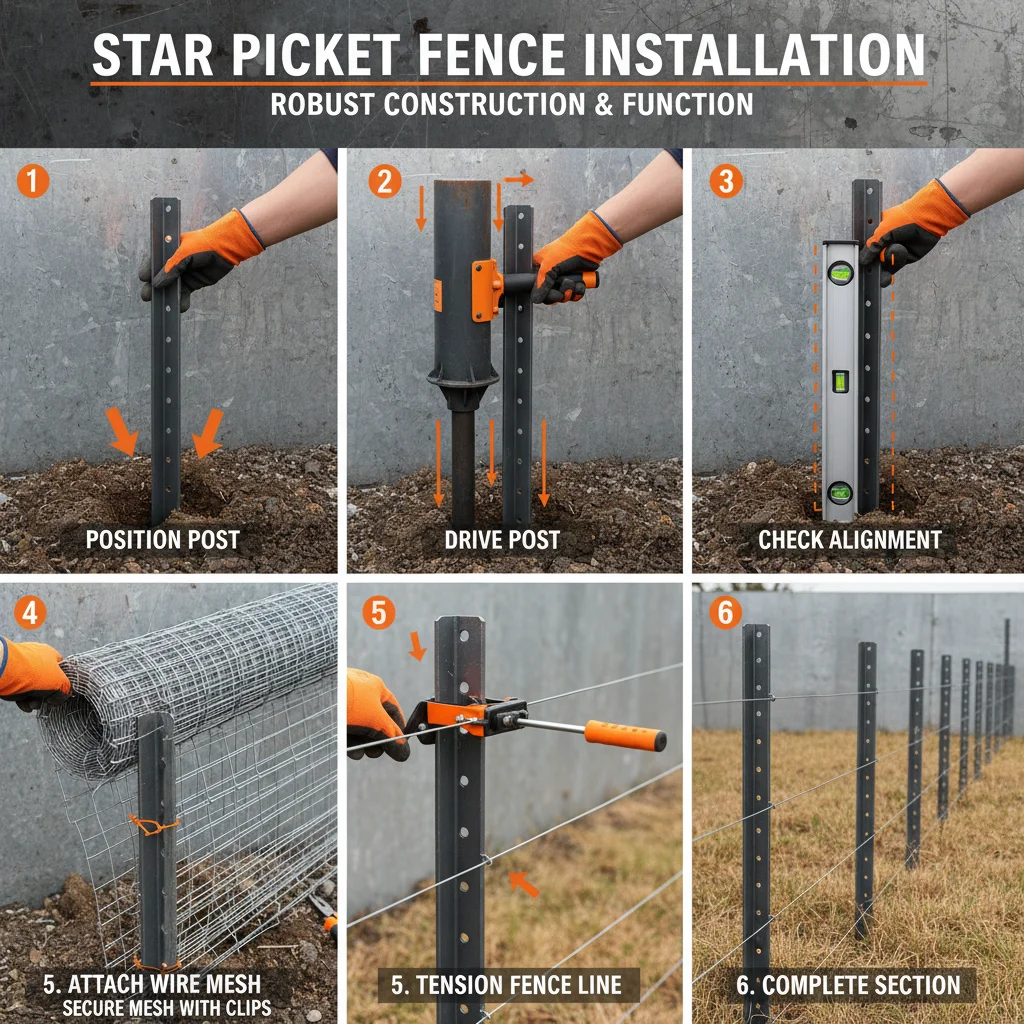 STAR PICKET FENCE INSTALLATION
ROBUST CONSTRUCTION & FUNCTION

1
POSITION POST

2
DRIVE POST

3
CHECK ALIGNMENT

4
5. ATTACH WIRE MESH
SECURE MESH WITH CLIPS

5
5. TENSION FENCE LINE

6
6. COMPLETE SECTION