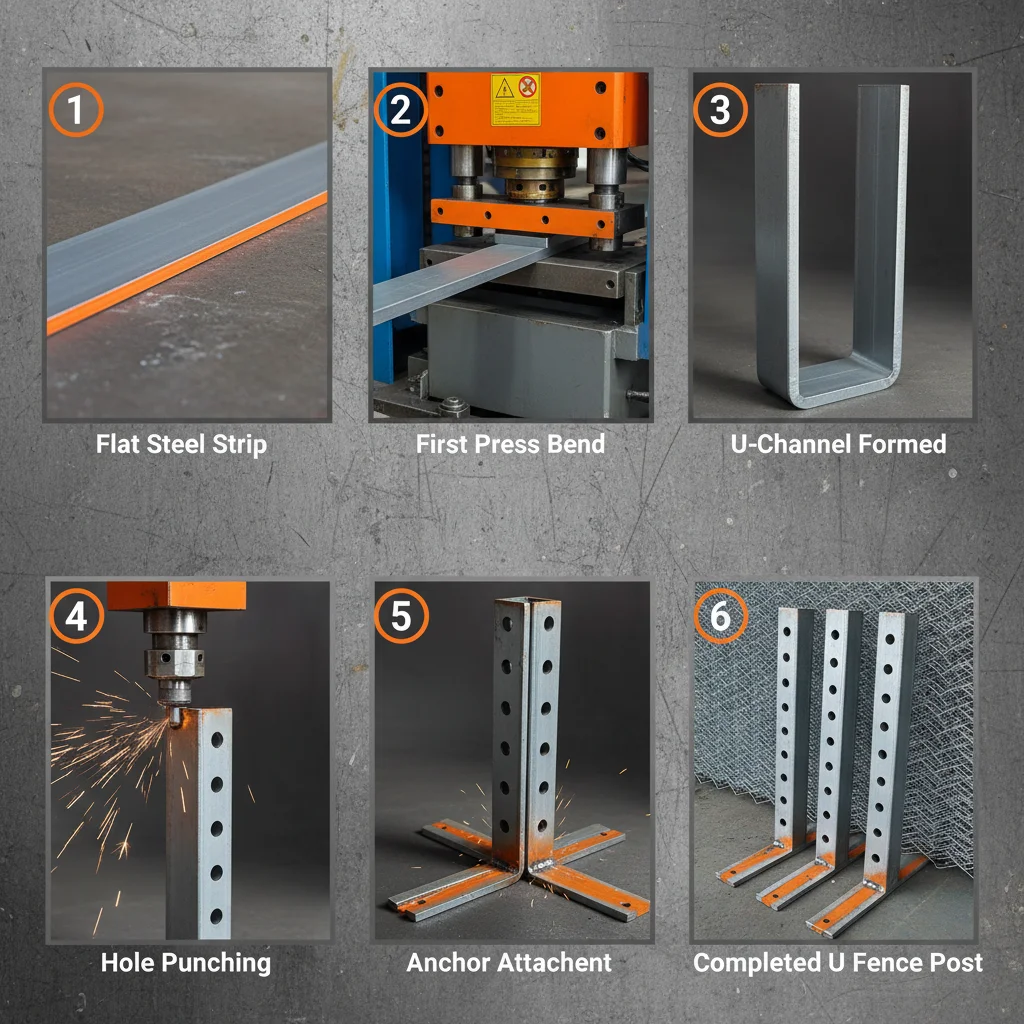 1
Flat Steel Strip

2
First Press Bend

3
U-Channel Formed

4
Hole Punching

5
Anchor Attachent

6
Completed U Fence Post