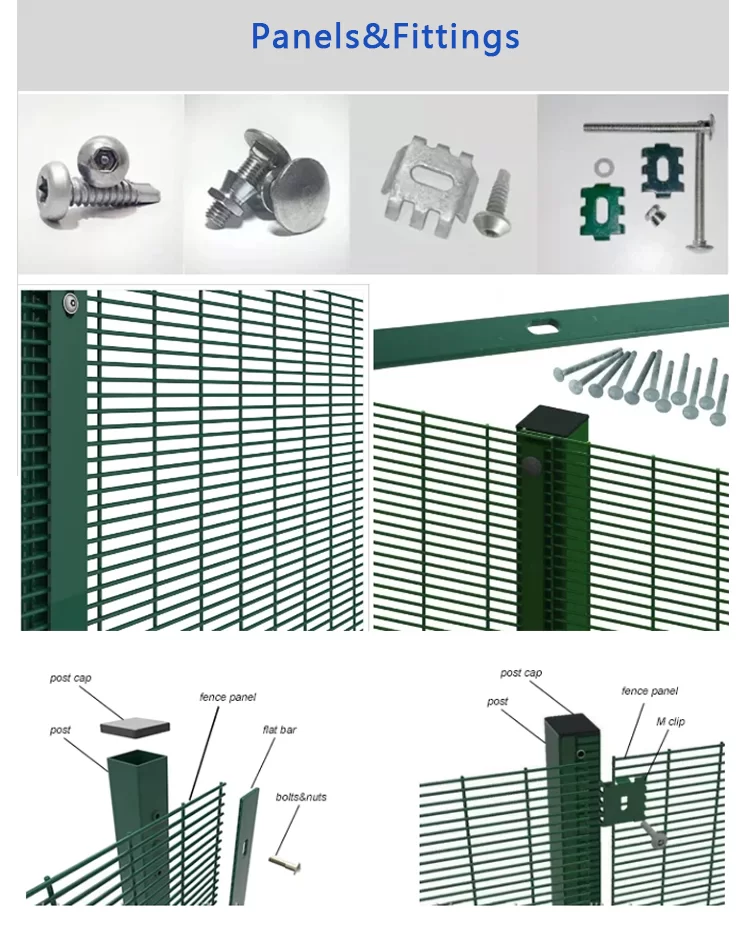 Panels&Fittings

post cap
fence panel
post
flat bar
bolts&nuts

post cap
post
fence panel
M clip