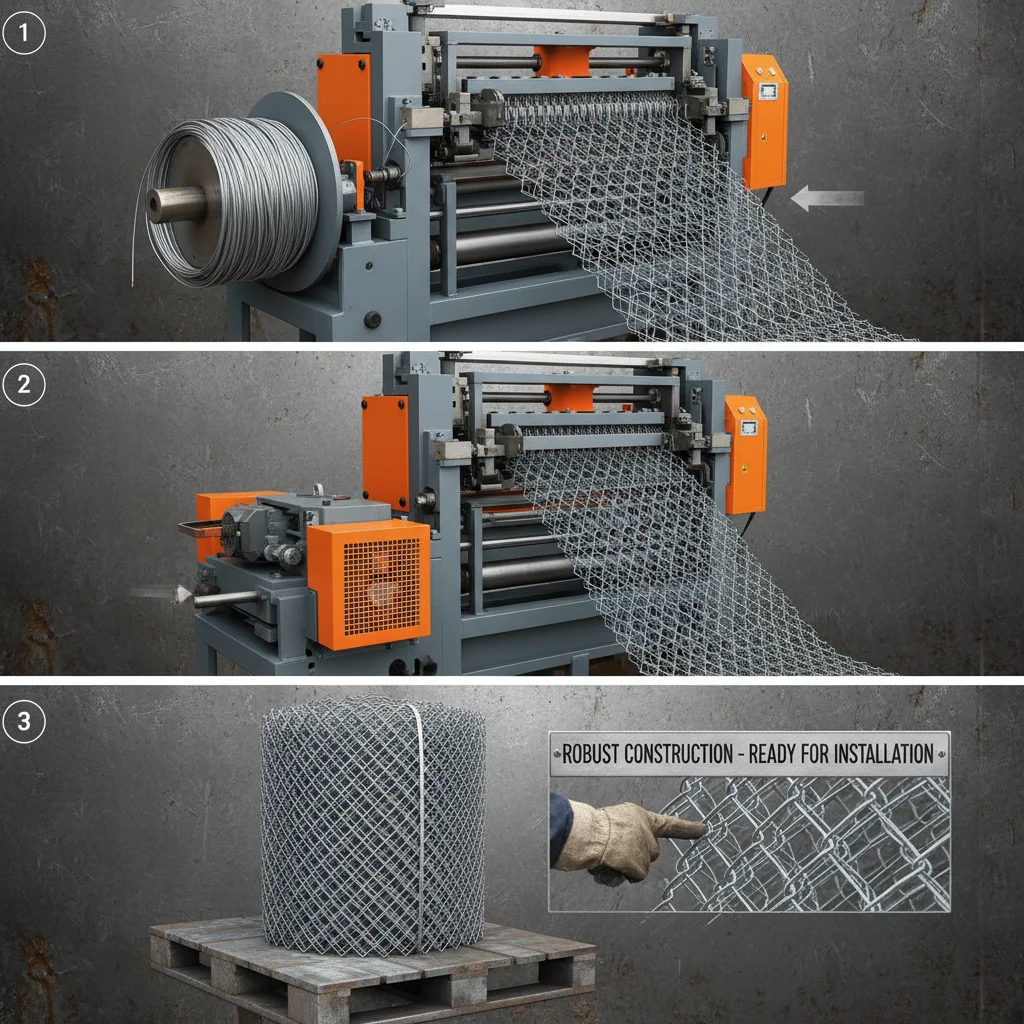 1

2

3

ROBUST CONSTRUCTION - READY FOR INSTALLATION