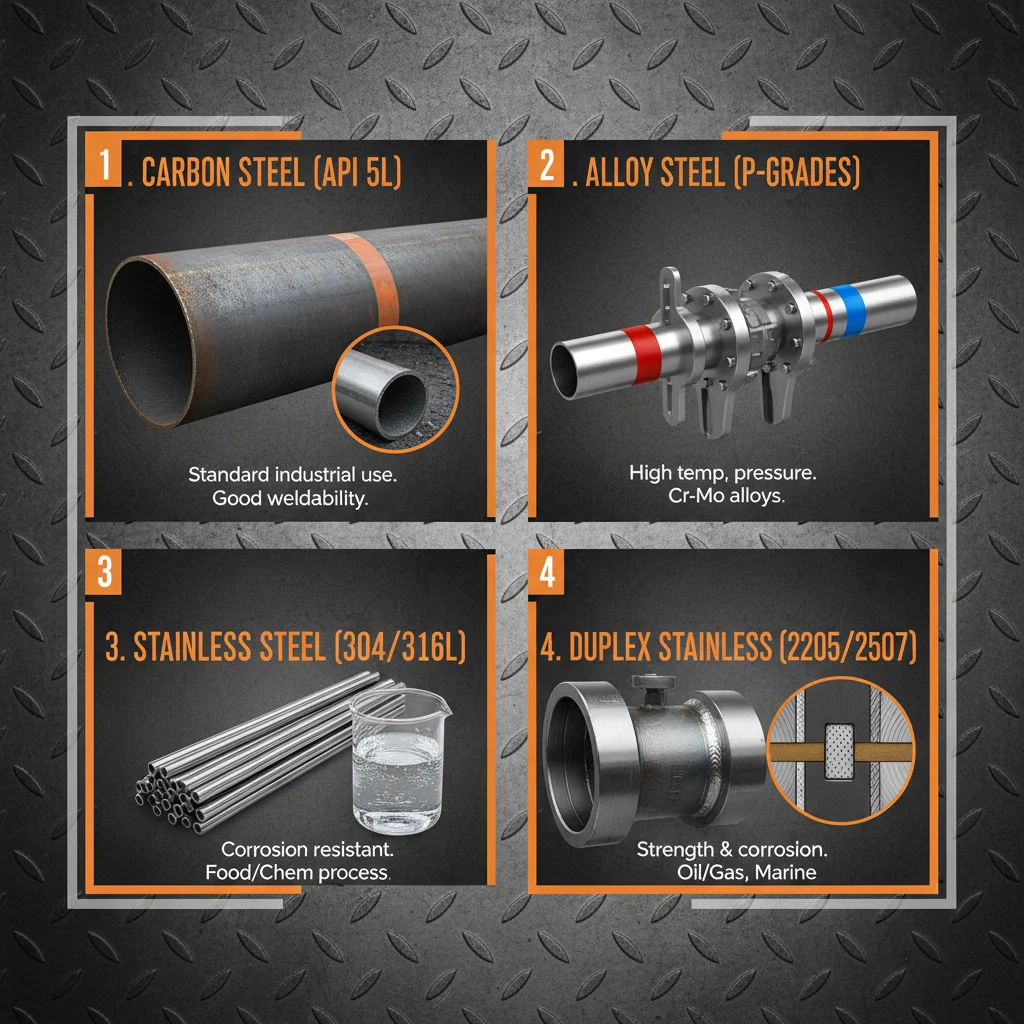 1 . CARBON STEEL (API 5L)

Standard industrial use. Good weldability.

2 . ALLOY STEEL (P-GRADES)

High temp, pressure. Cr-Mo alloys.

3

3. STAINLESS STEEL (304/316L)

Corrosion resistant. Food/Chem process.

4

4. DUPLEX STAINLESS (2205/2507)

Strength & corrosion. Oil/Gas, Marine