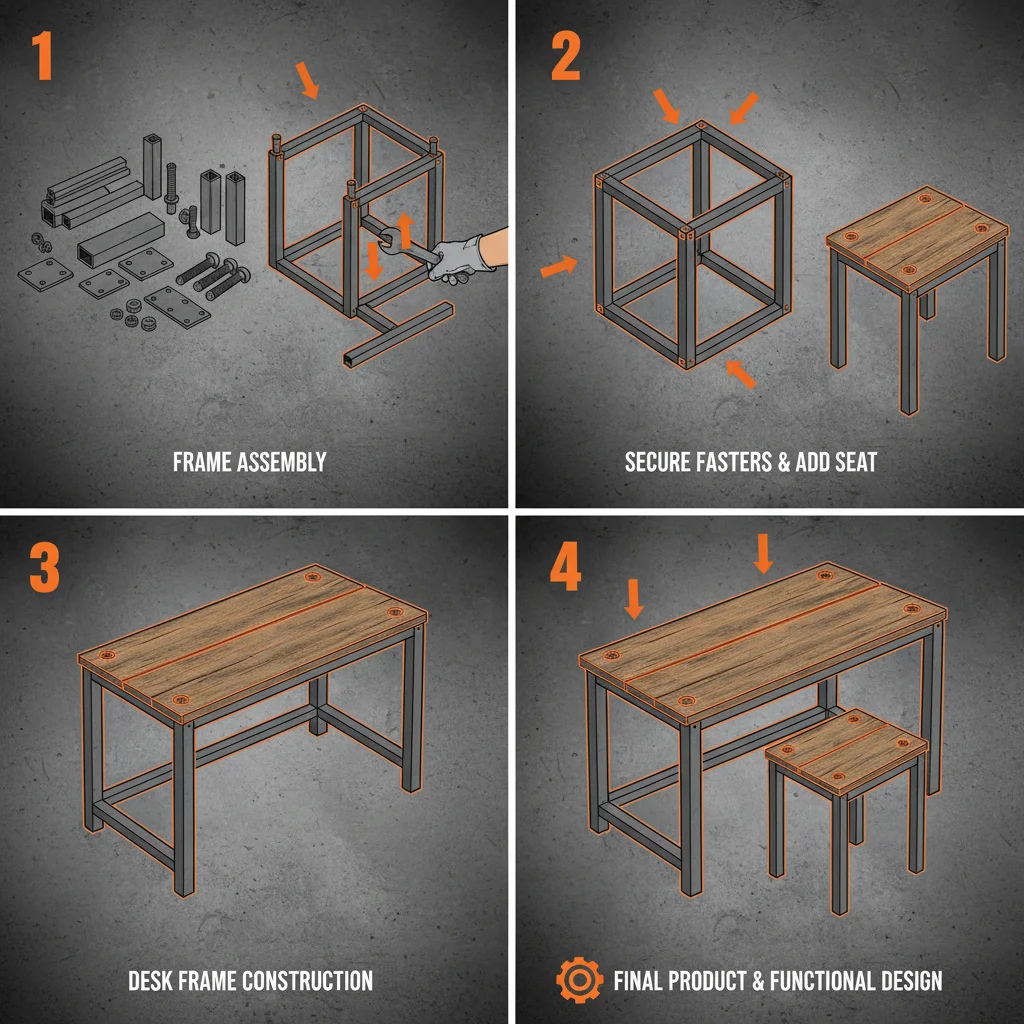 1

FRAME ASSEMBLY

2

SECURE FASTERS & ADD SEAT

3

DESK FRAME CONSTRUCTION

4

FINAL PRODUCT & FUNCTIONAL DESIGN