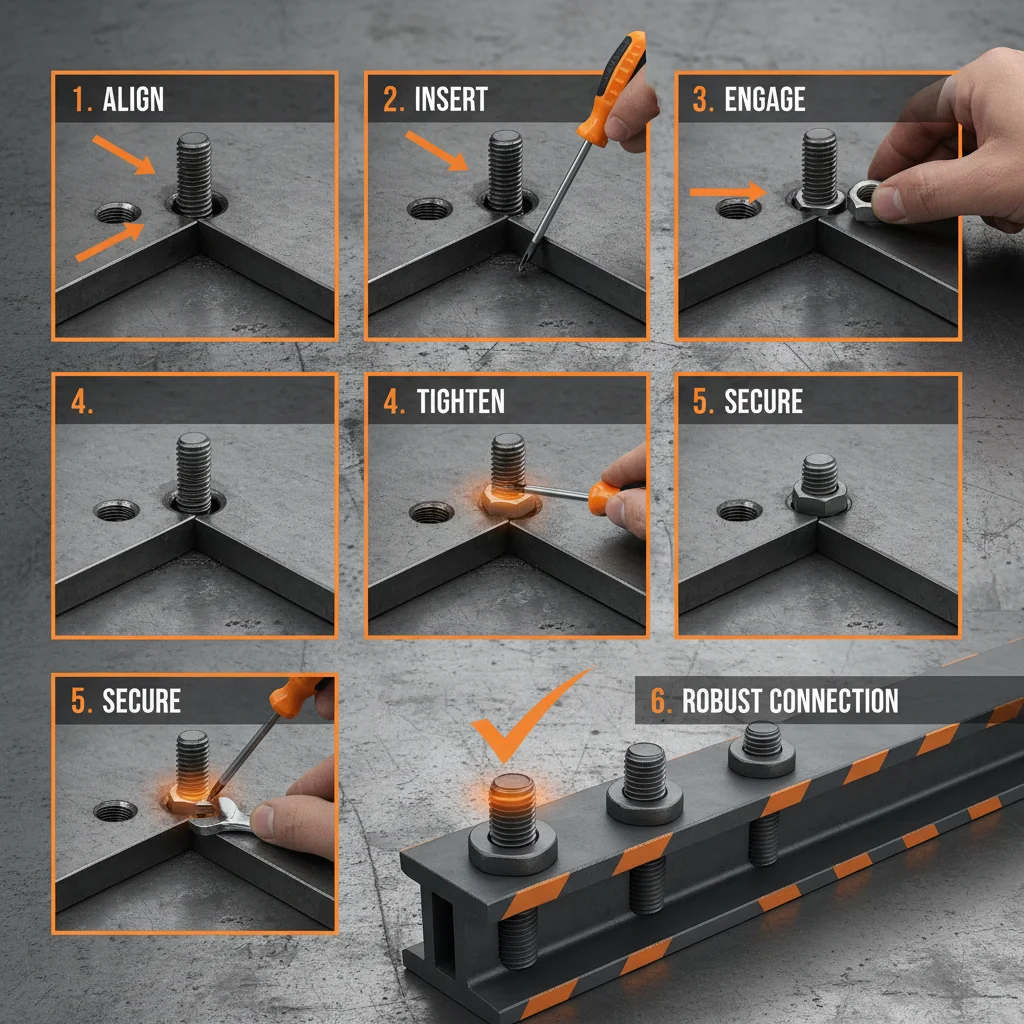 1. ALIGN

2. INSERT

3. ENGAGE

4.

4. TIGHTEN

5. SECURE

5. SECURE

6. ROBUST CONNECTION