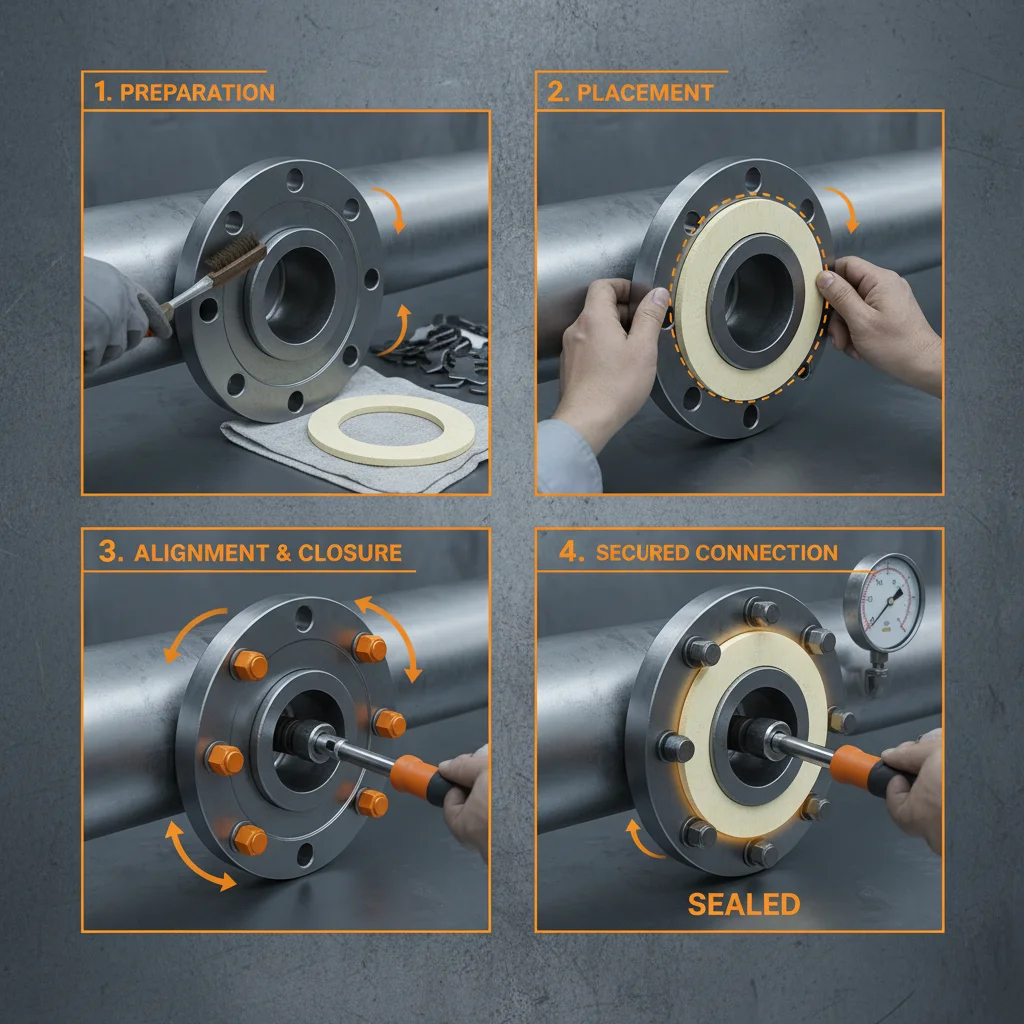 1. PREPARATION

2. PLACEMENT

3. ALIGNMENT & CLOSURE

4. SECURED CONNECTION

SEALED