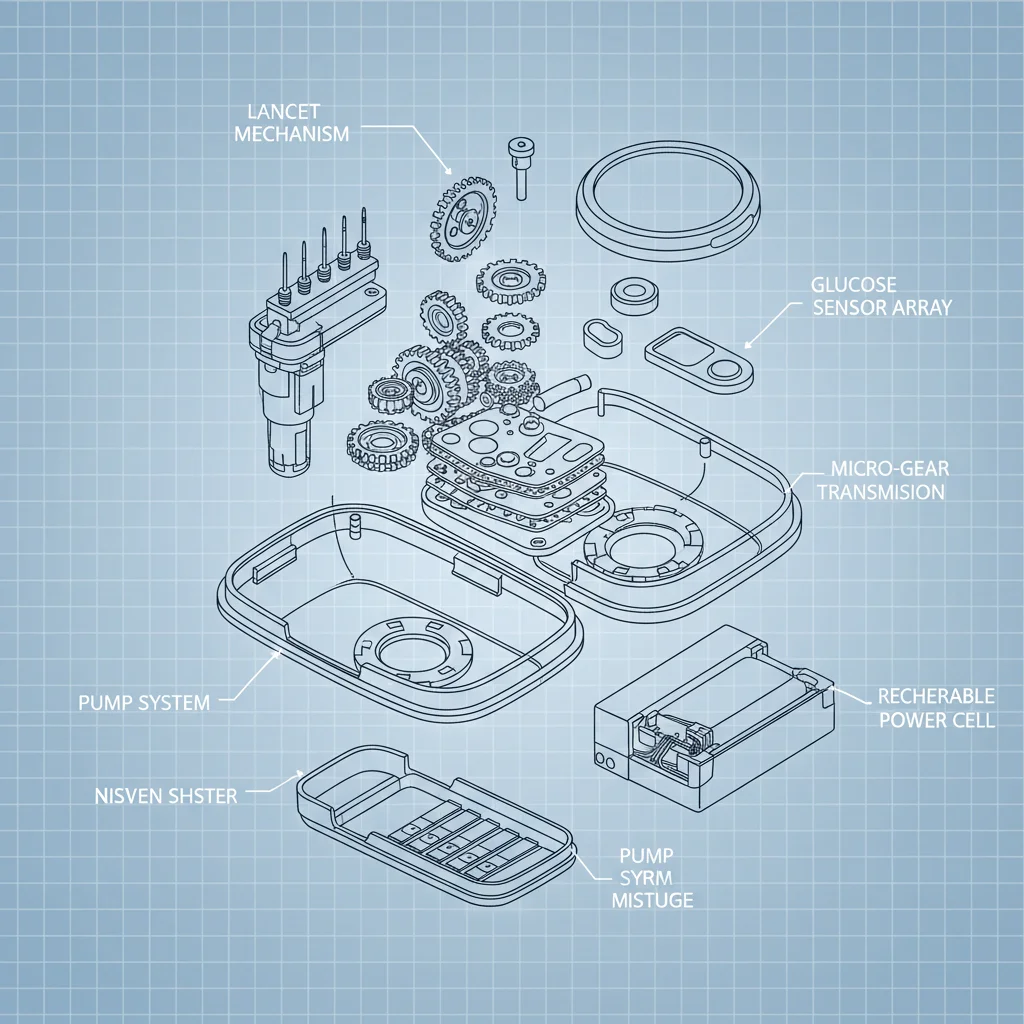 LANCET MECHANISM

GLUCOSE SENSOR ARRAY

MICRO-GEAR TRANSMISION

PUMP SYSTEM

RECHERABLE POWER CELL

NISVEN SHSTER

PUMP SYRM MISTUGE