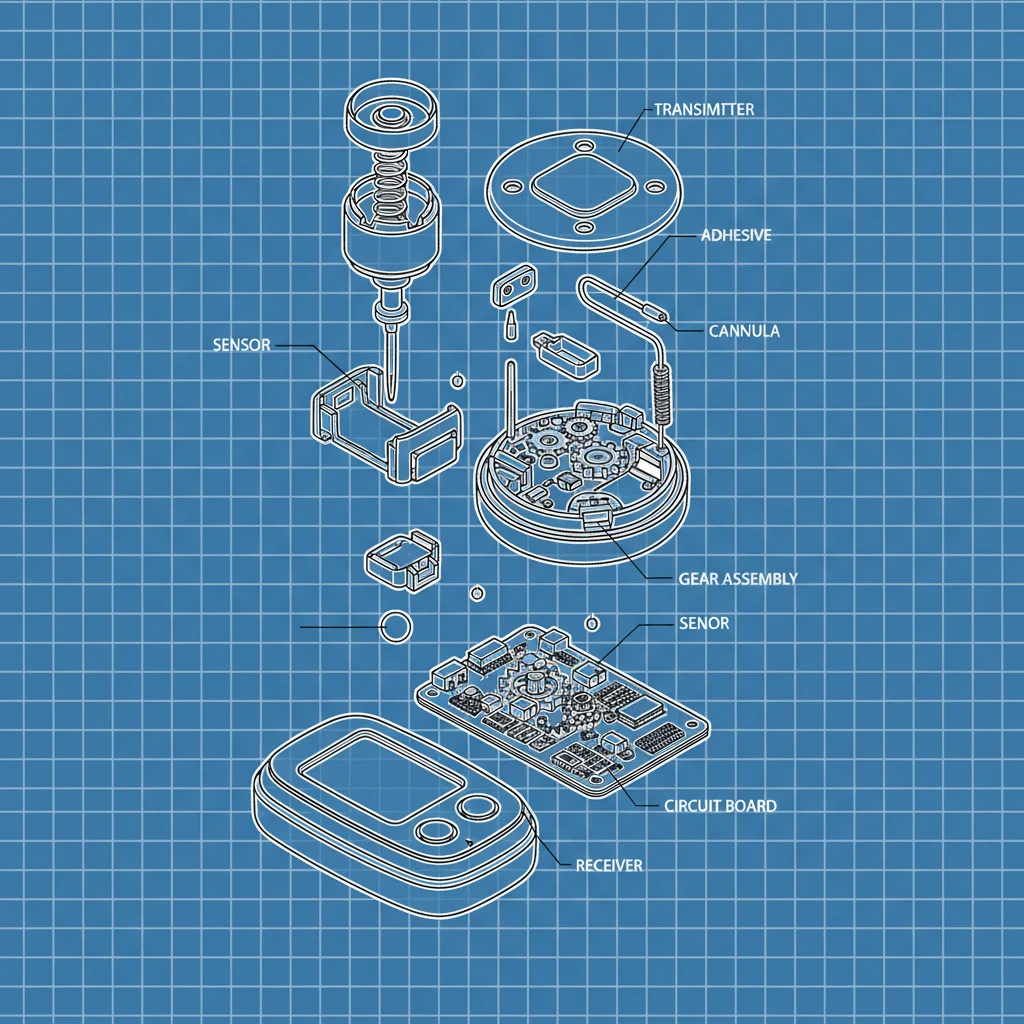 TRANSIMTTER

ADHESIVE

CANNULA

SENSOR

GEAR ASSEMBLY

SENOR

CIRCUIT BOARD

RECEIVER