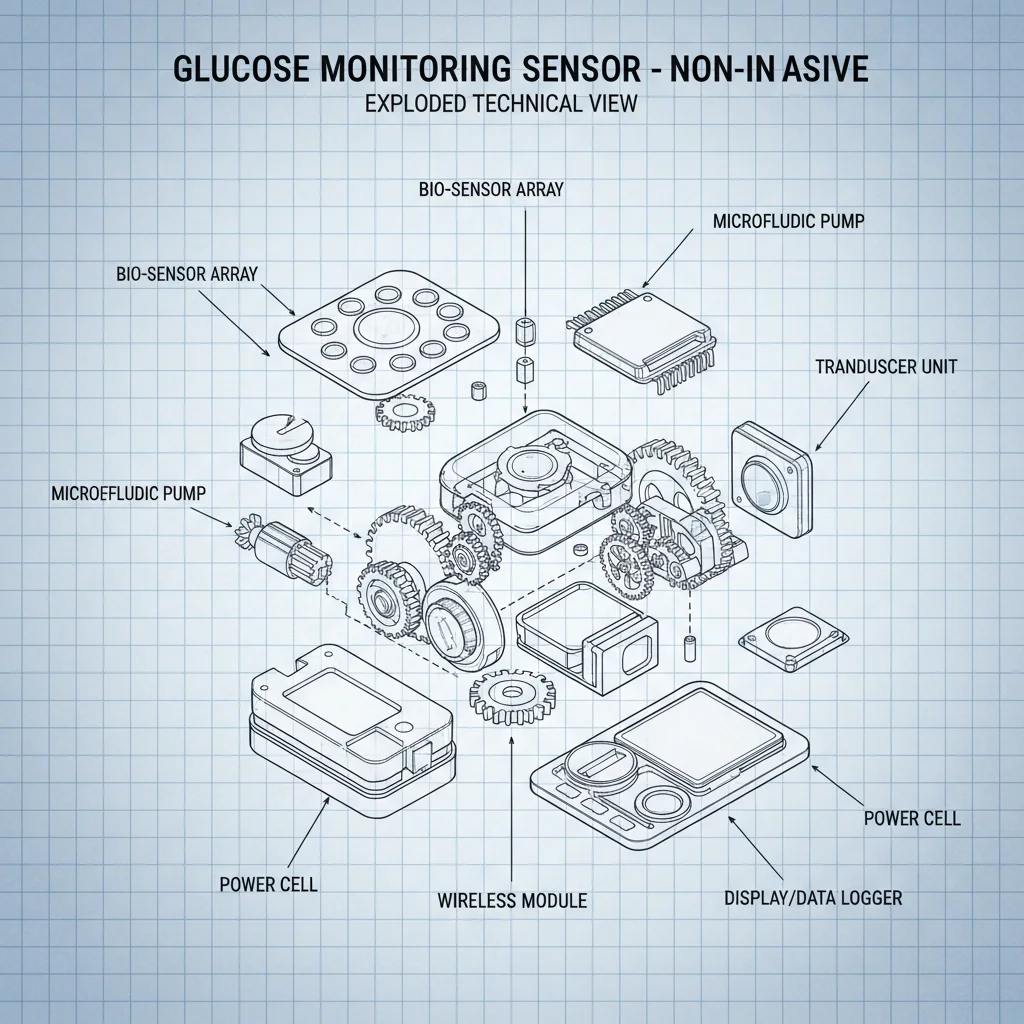 GLUCOSE MONITORING SENSOR - NON-IN ASIVE
EXPLODED TECHNICAL VIEW

BIO-SENSOR ARRAY

MICROFLUDIC PUMP

BIO-SENSOR ARRAY

TRANDUSCER UNIT

MICROEFLUDIC PUMP

POWER CELL

POWER CELL

WIRELESS MODULE

DISPLAY/DATA LOGGER