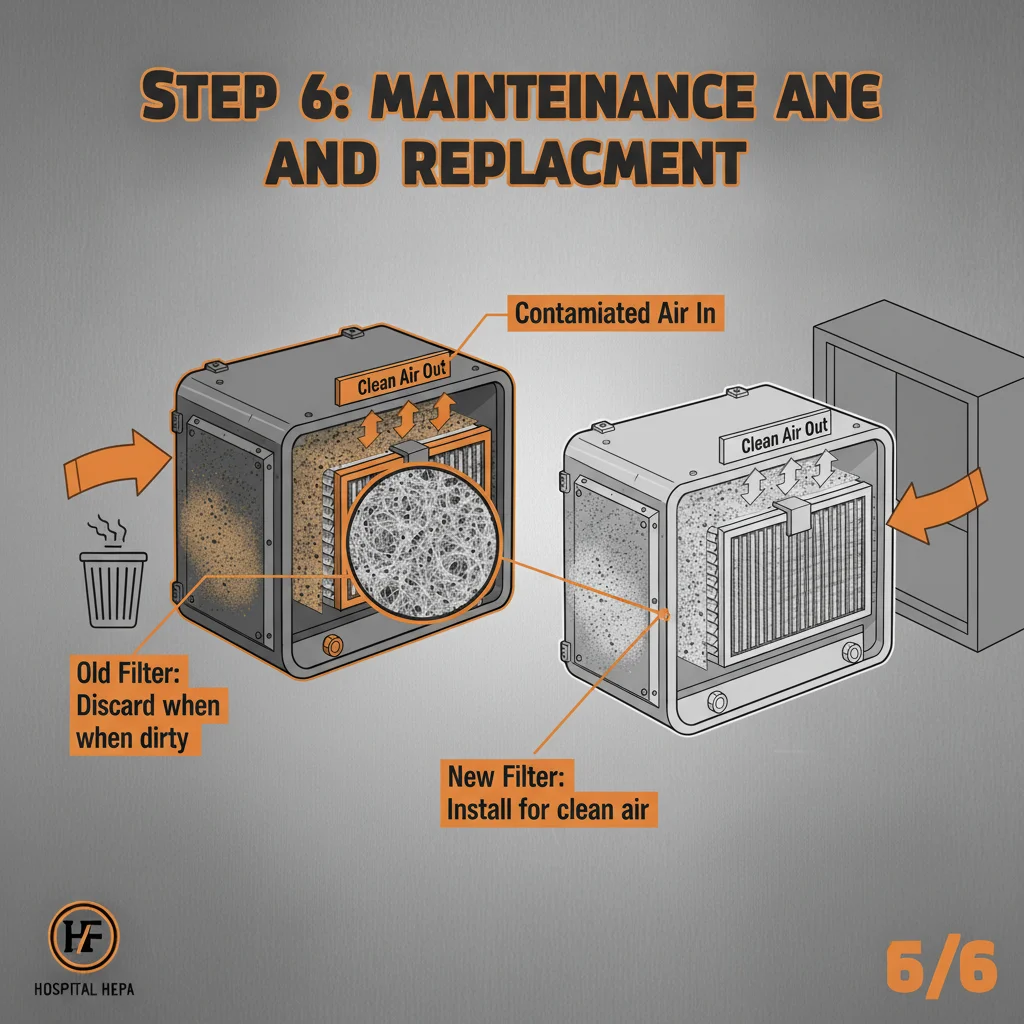 STEP 6: MAINTEINANCE ANE AND REPLACMENT

Contamiated Air In

Clean Air Out

Clean Air Out

Old Filter: Discard when when dirty

New Filter: Install for clean air

HF
HOSPITAL HEPA

6/6