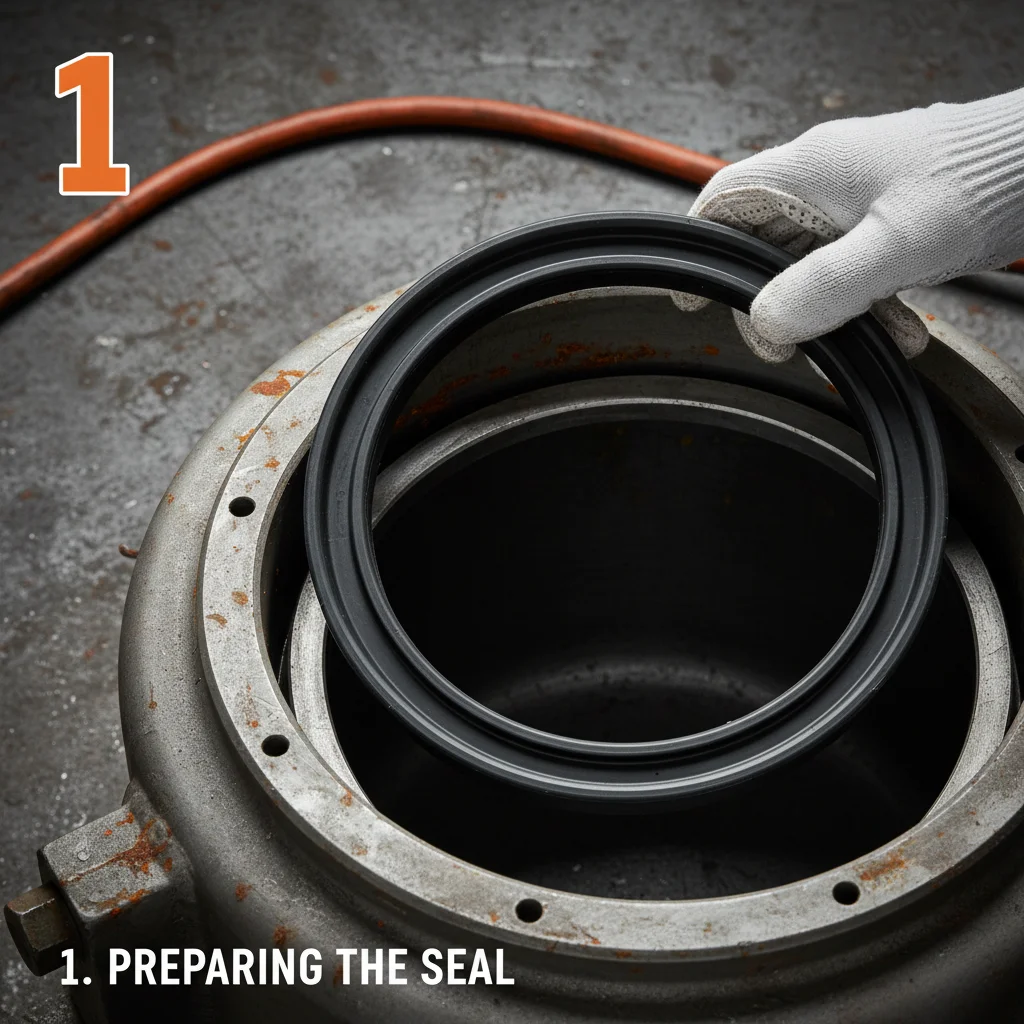 1

1. PREPARING THE SEAL