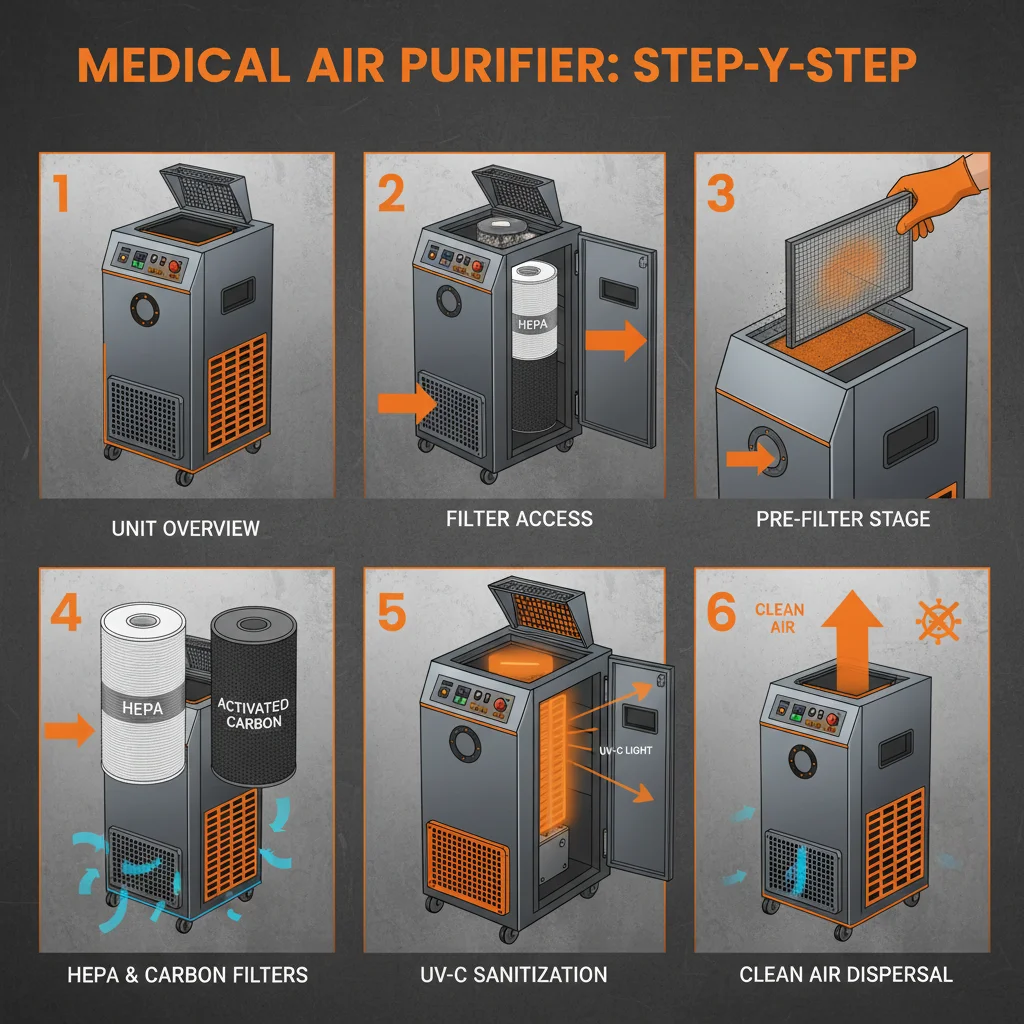 MEDICAL AIR PURIFIER: STEP-Y-STEP

1

UNIT OVERVIEW

2

HEPA

FILTER ACCESS

3

PRE-FILTER STAGE

4

HEPA

ACTIVATED CARBON

HEPA & CARBON FILTERS

5

UV-C LIGHT

UV-C SANITIZATION

6

CLEAN AIR

CLEAN AIR DISPERSAL