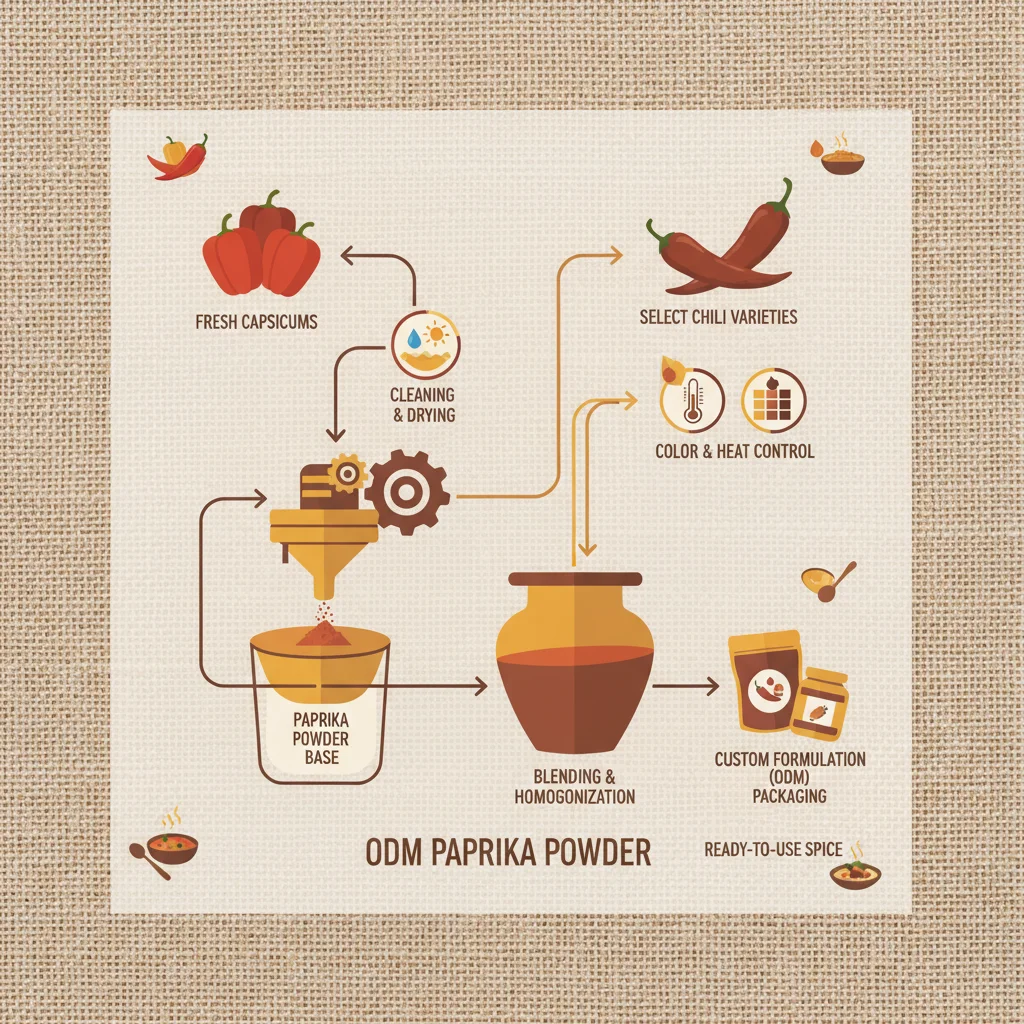 FRESH CAPSICUMS

CLEANING & DRYING

SELECT CHILI VARIETIES

COLOR & HEAT CONTROL

PAPRIKA POWDER BASE

BLENDING & HOMOGONIZATION

CUSTOM FORMULATION (ODM) PACKAGING

ODM PAPRIKA POWDER

READY-TO-USE SPICE