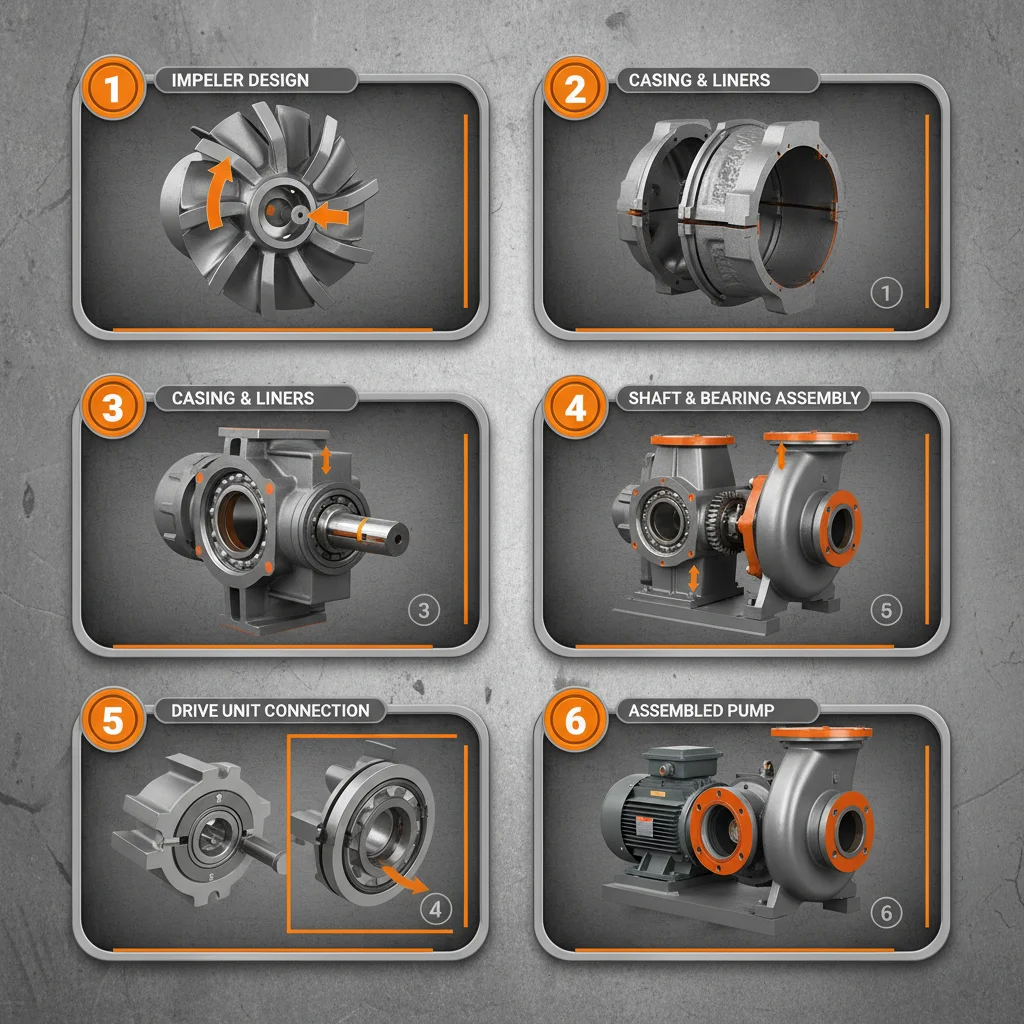 1 IMPELER DESIGN

2 CASING & LINERS

1

3 CASING & LINERS

3

4 SHAFT & BEARING ASSEMBLY

5

5 DRIVE UNIT CONNECTION

4

6 ASSEMBLED PUMP

6