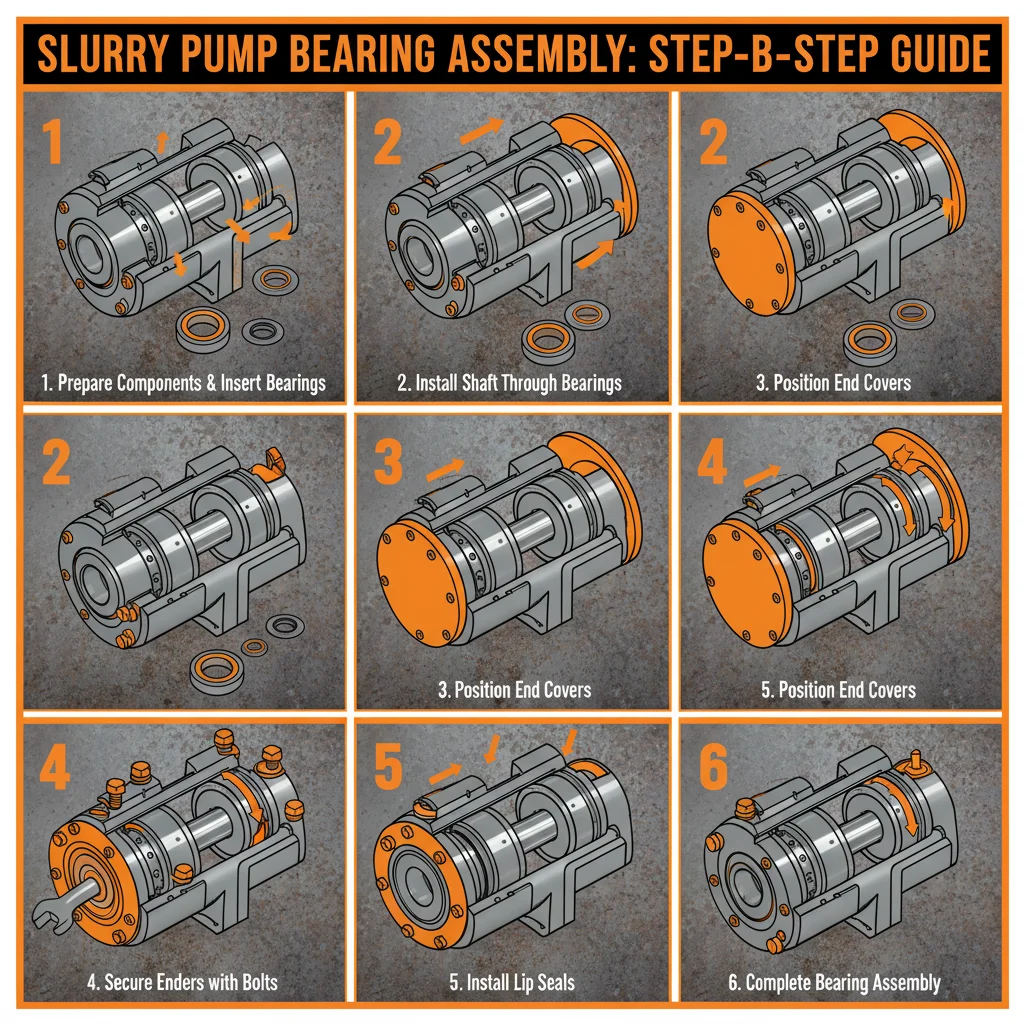 SLURRY PUMP BEARING ASSEMBLY: STEP-B-STEP GUIDE

1

1. Prepare Components & Insert Bearings

2

2. Install Shaft Through Bearings

2

3. Position End Covers

2

3

3. Position End Covers

4

5. Position End Covers

4

4. Secure Enders with Bolts

5

5. Install Lip Seals

6

6. Complete Bearing Assembly